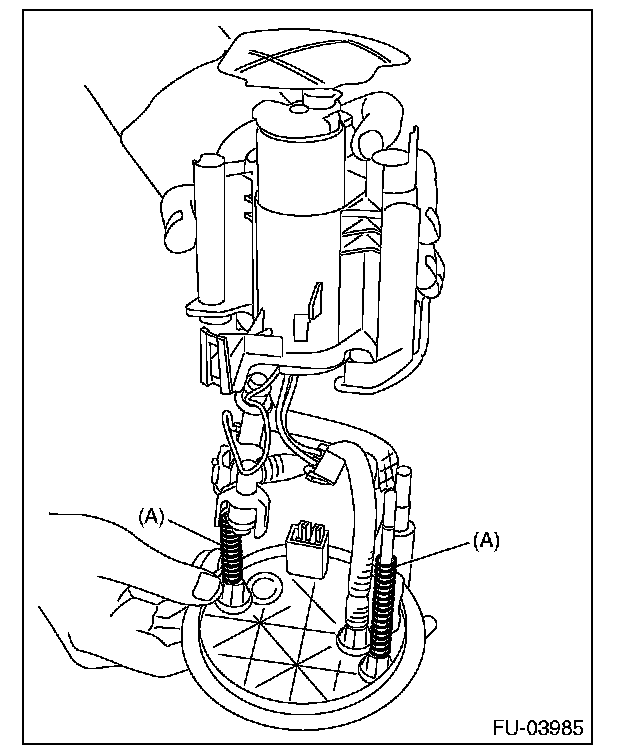 (A)
(A)
FU-03985