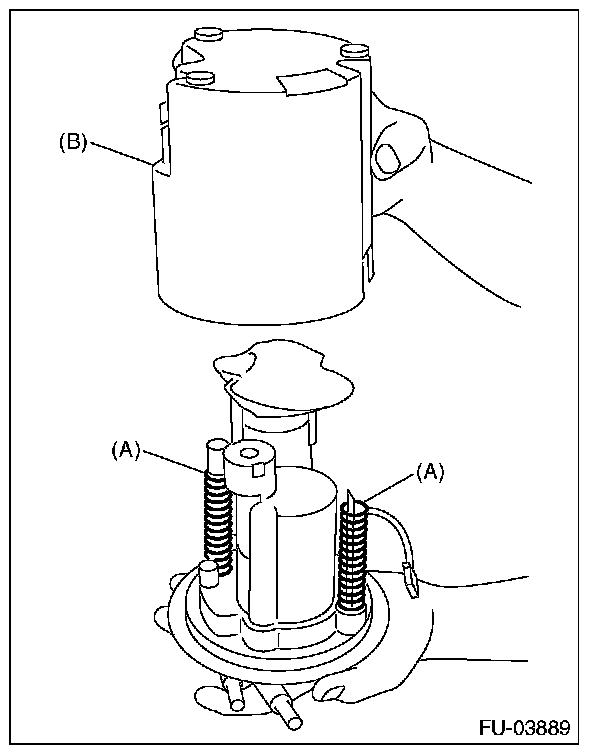 (B)

(A)

(A)

FU-03889