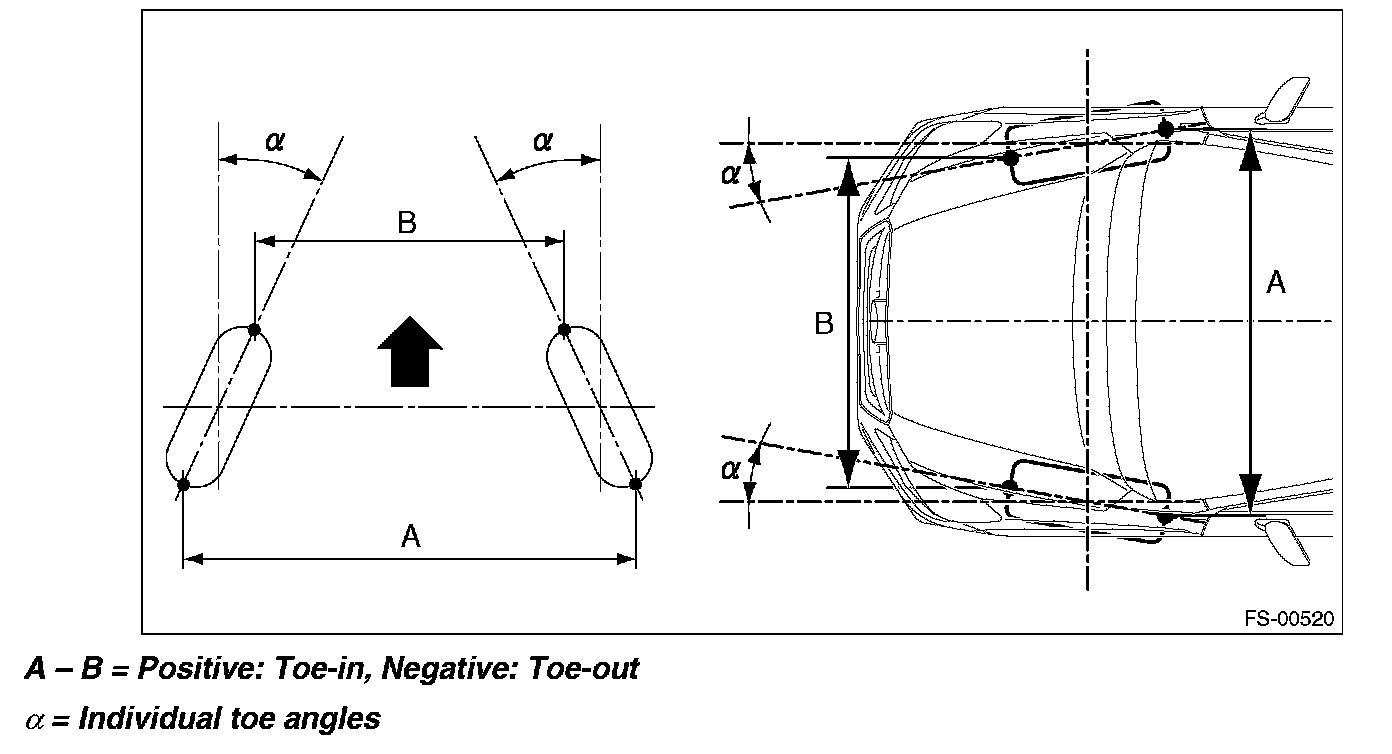 $\alpha$

$\alpha$

B

A

$\alpha$

B

A

$\alpha$

FS-00520

A – B = Positive: Toe-in, Negative: Toe-out

$\alpha$ = Individual toe angles