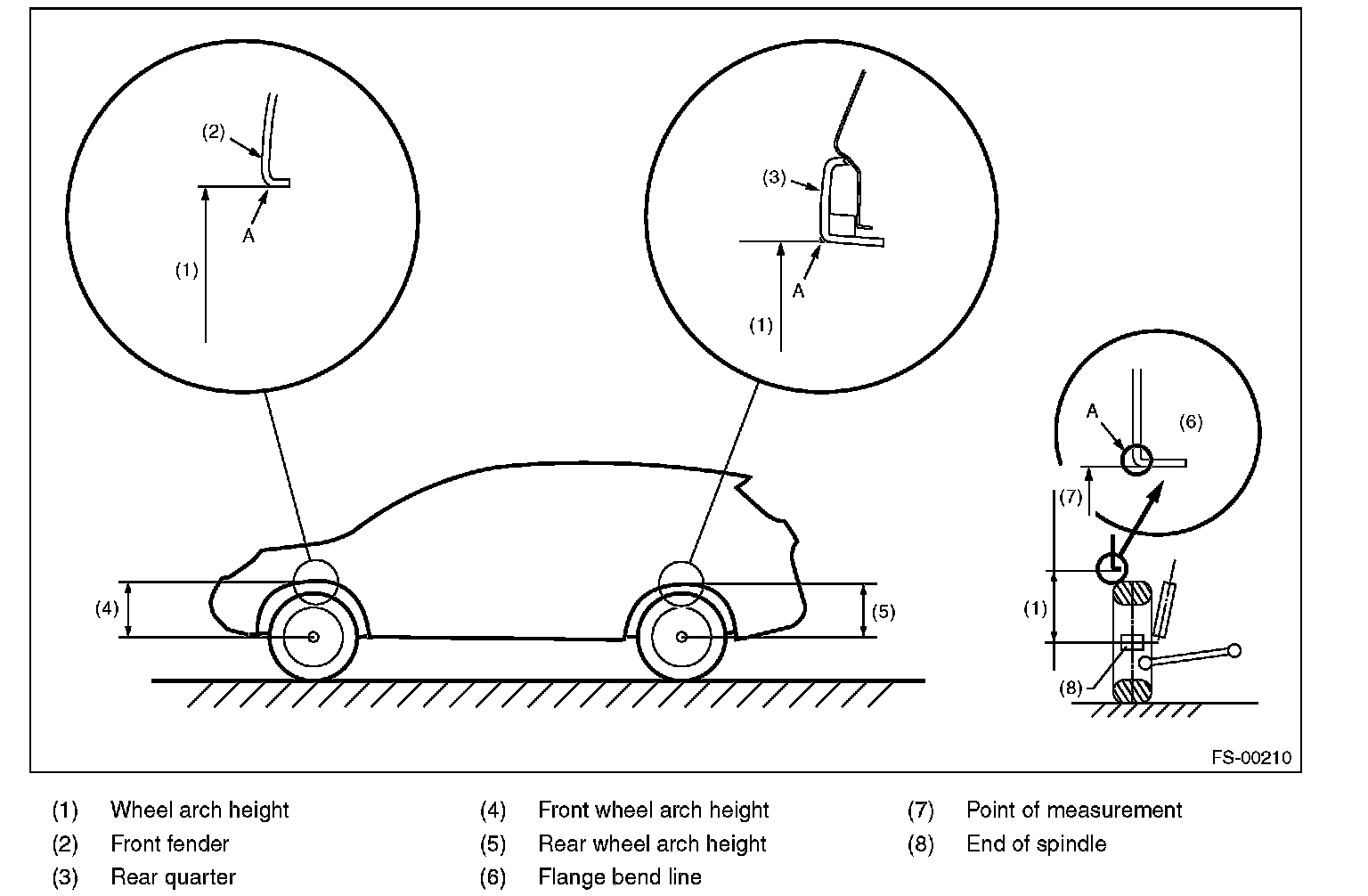 (2)
A
(1)
(3)
A
(1)
A
(6)
(7)
(1)
(8)
(4)
(5)
FS-00210

(1) Wheel arch height
(2) Front fender
(3) Rear quarter

(4) Front wheel arch height
(5) Rear wheel arch height
(6) Flange bend line

(7) Point of measurement
(8) End of spindle