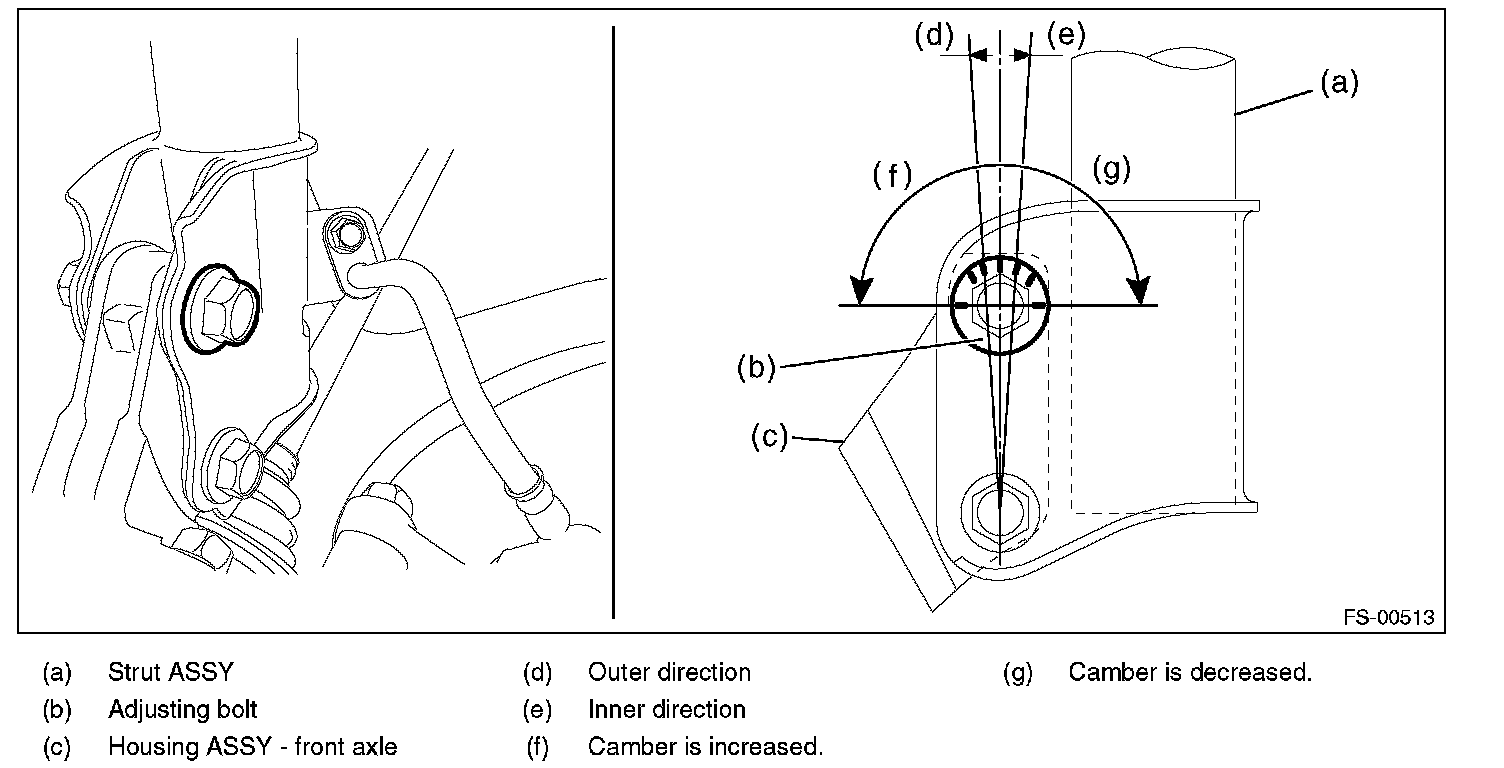 (d) (e)

(a)

(f) (g)

(b)

(c)

FS-00513

(a) Strut ASSY
(b) Adjusting bolt
(c) Housing ASSY - front axle

(d) Outer direction
(e) Inner direction
(f) Camber is increased.

(g) Camber is decreased.