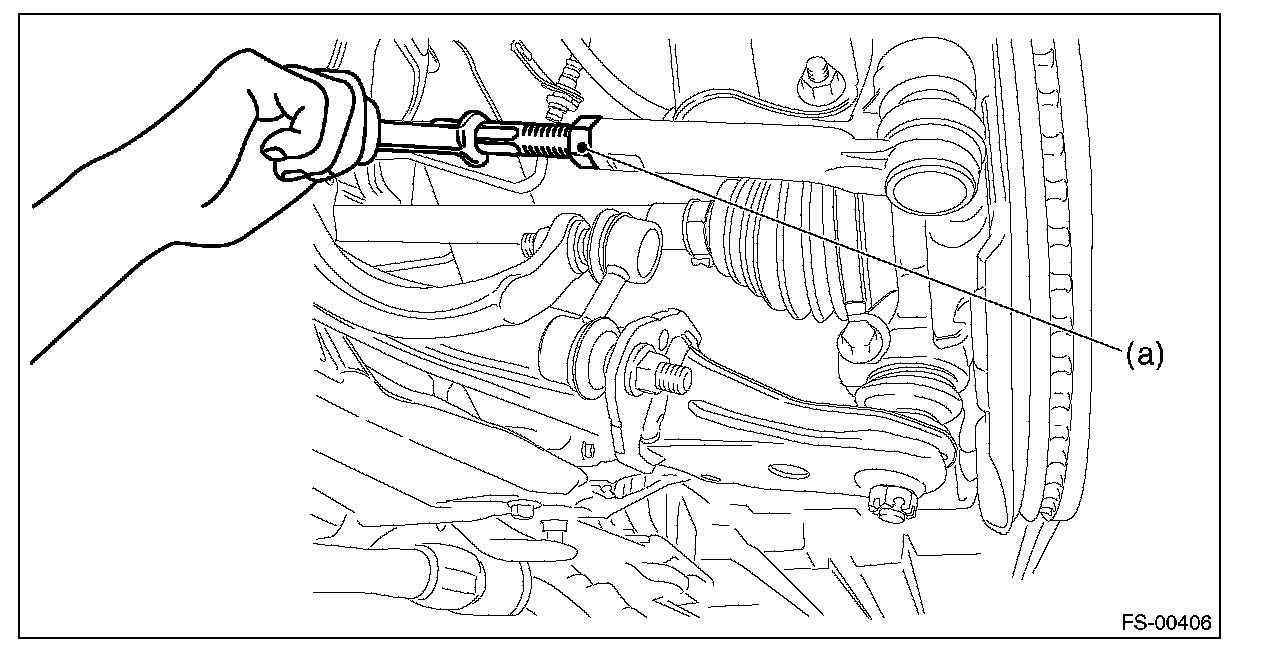 (a)

FS-00406