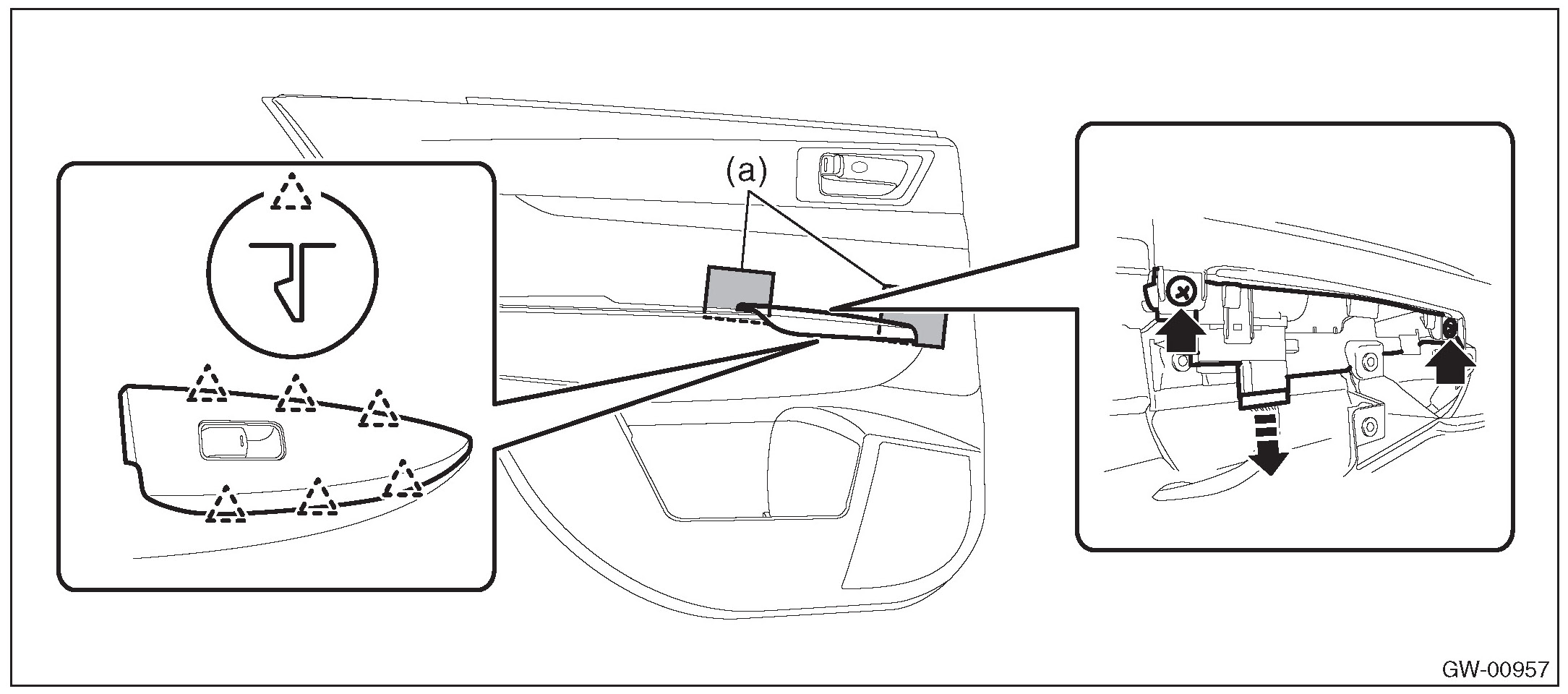 (a)

GW-00957