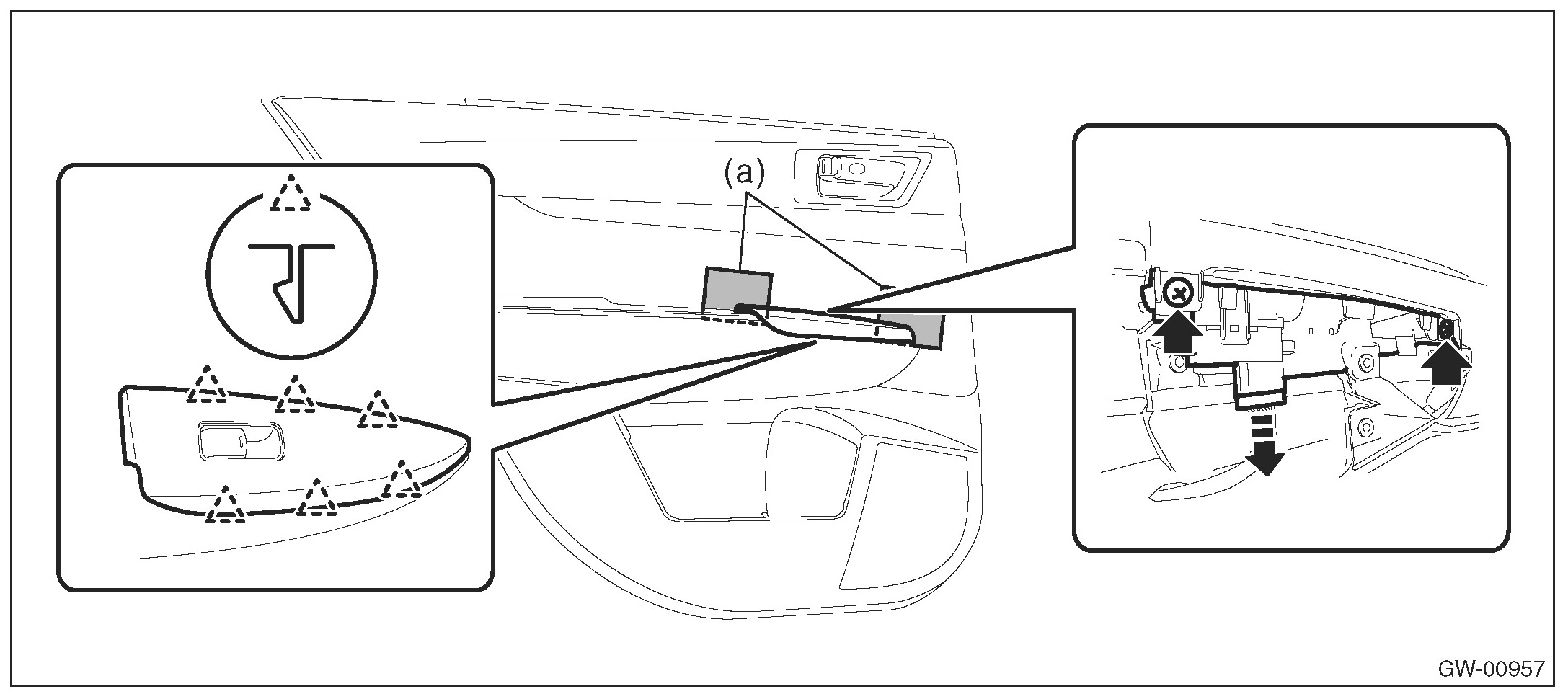 (a)

GW-00957