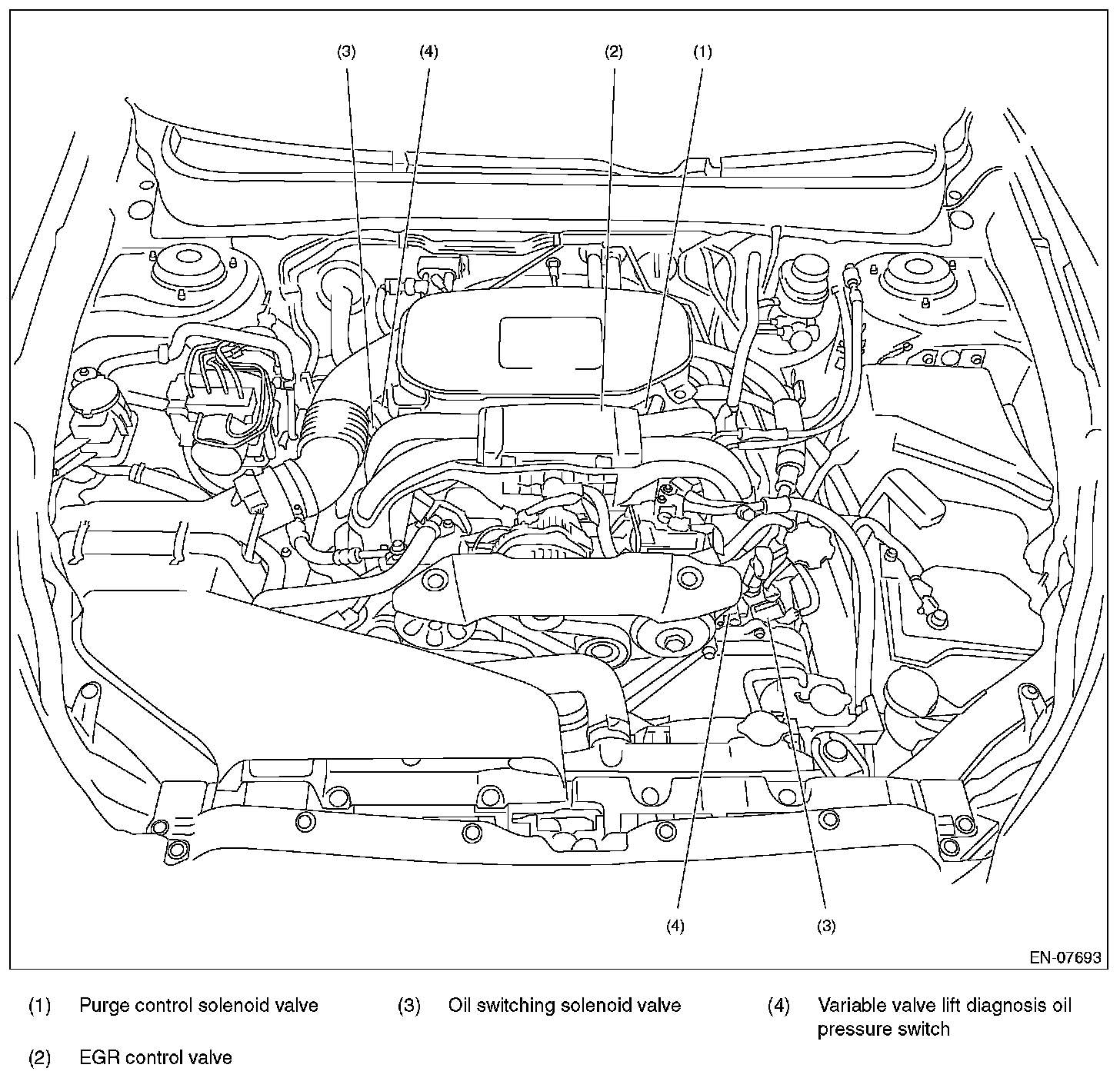 (3) (4) (2) (1)

(4) (3)

EN-07693

(1) Purge control solenoid valve

(2) EGR control valve

(3) Oil switching solenoid valve

(4) Variable valve lift diagnosis oil pressure switch