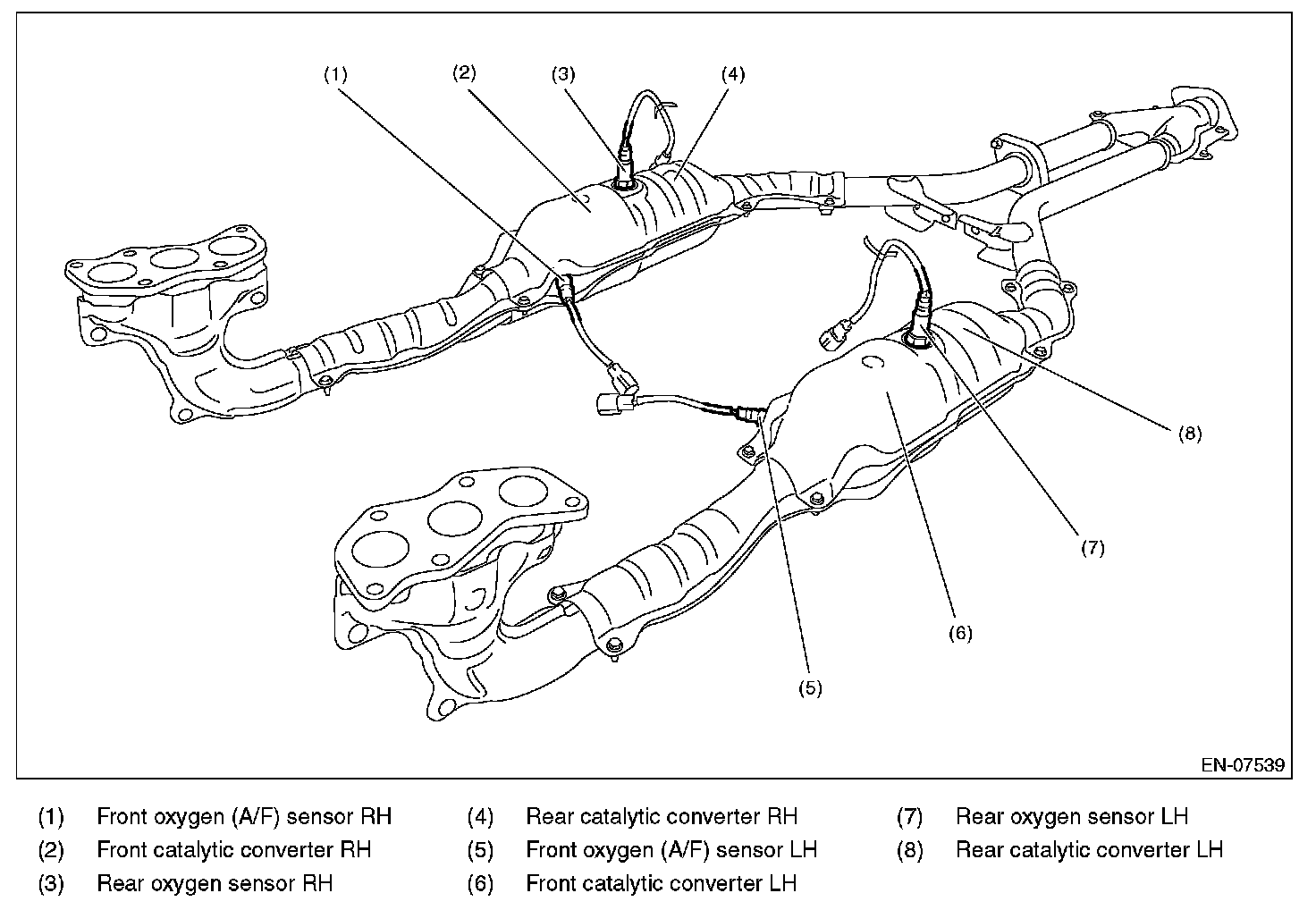 (1)
(2)
(3)
(4)
(8)
(7)
(6)
(5)
EN-07539

(1) Front oxygen (A/F) sensor RH
(2) Front catalytic converter RH
(3) Rear oxygen sensor RH

(4) Rear catalytic converter RH
(5) Front oxygen (A/F) sensor LH
(6) Front catalytic converter LH

(7) Rear oxygen sensor LH
(8) Rear catalytic converter LH