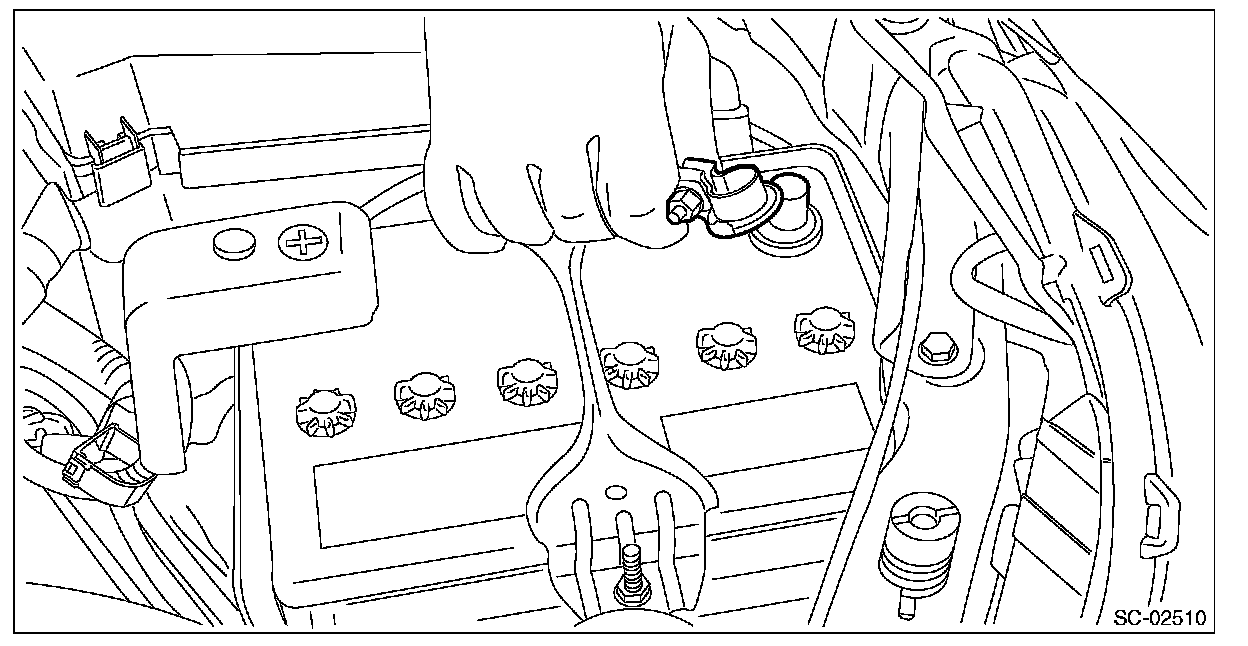 SC-02510