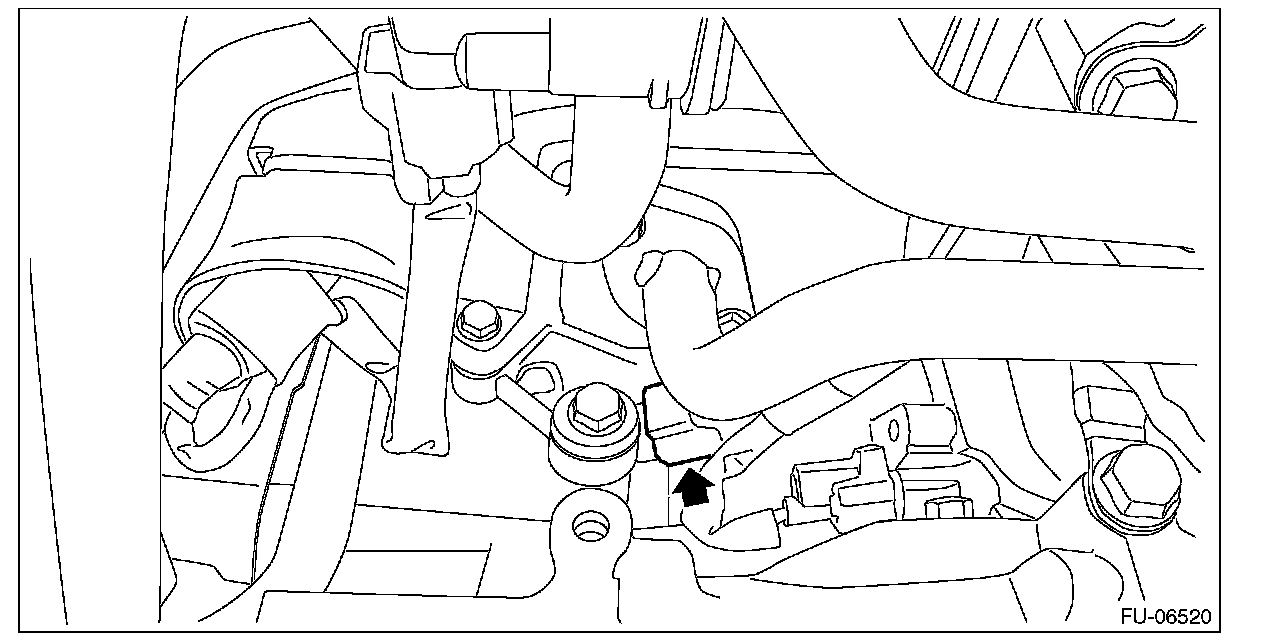 FU-06520