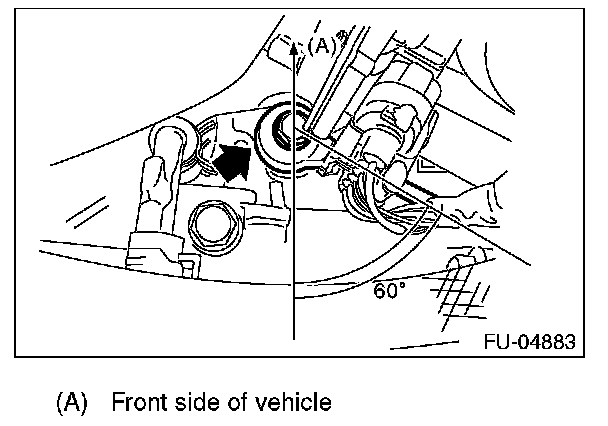 (A)

60°

FU-04883

(A) Front side of vehicle