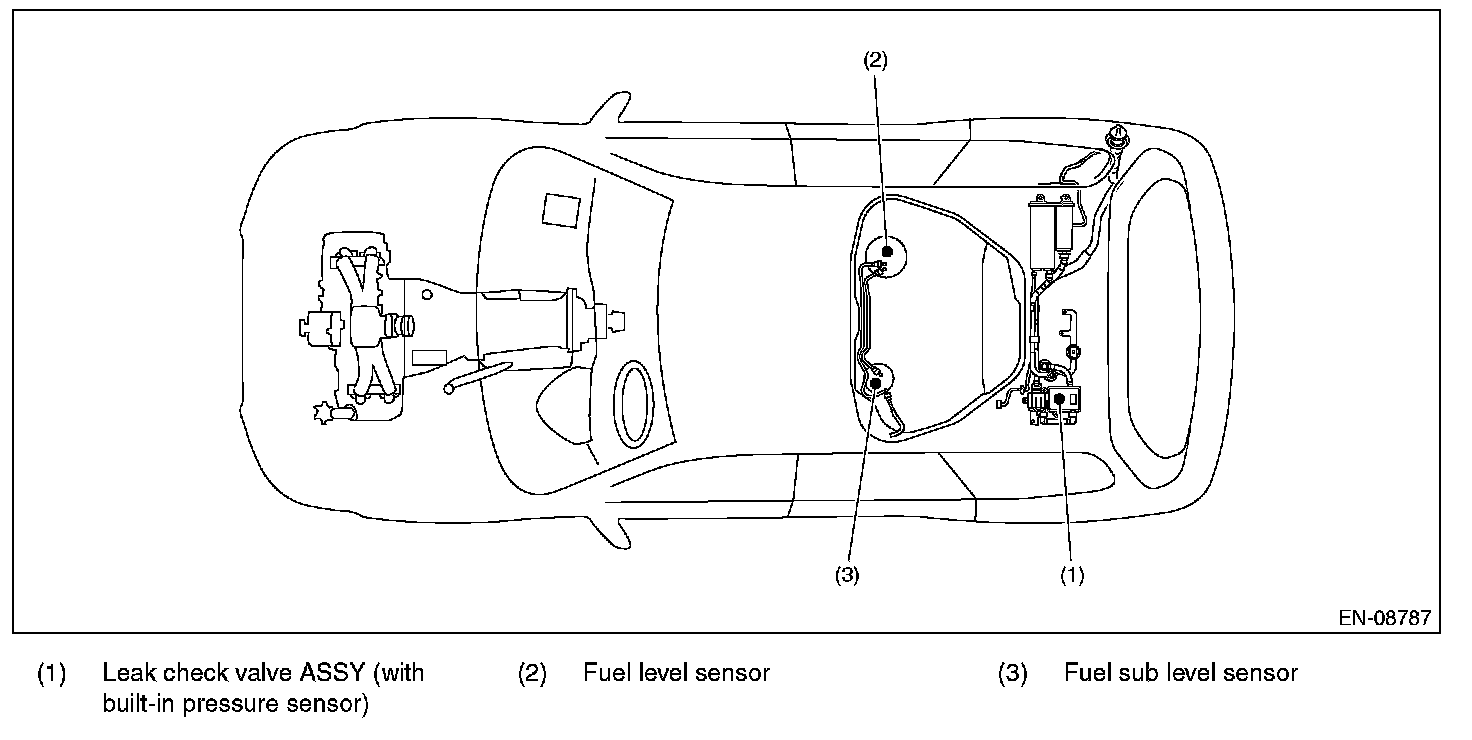 (2)

(3)

(1)

EN-08787

(1) Leak check valve ASSY (with built-in pressure sensor)

(2) Fuel level sensor

(3) Fuel sub level sensor