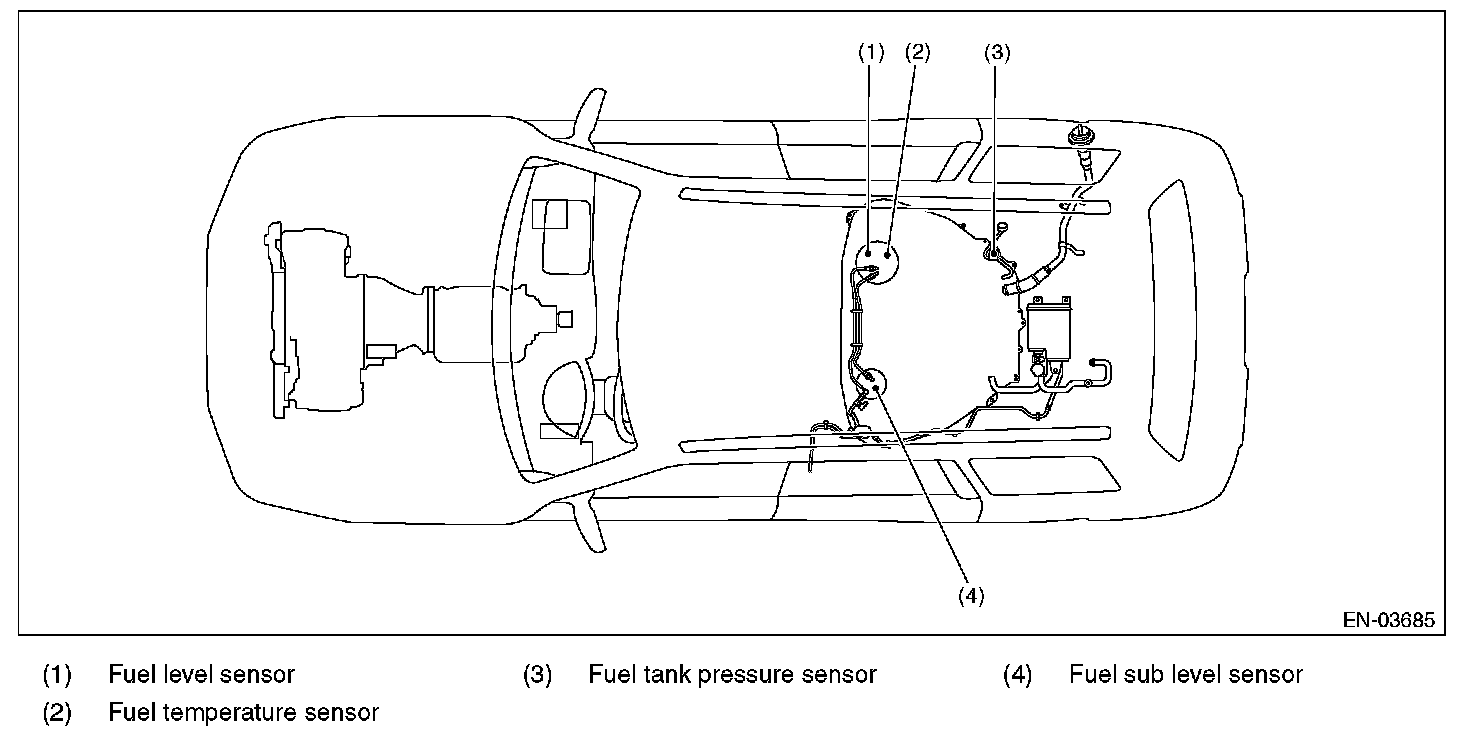 (1) (2) (3)

(4)

EN-03685

(1) Fuel level sensor
(2) Fuel temperature sensor
(3) Fuel tank pressure sensor
(4) Fuel sub level sensor