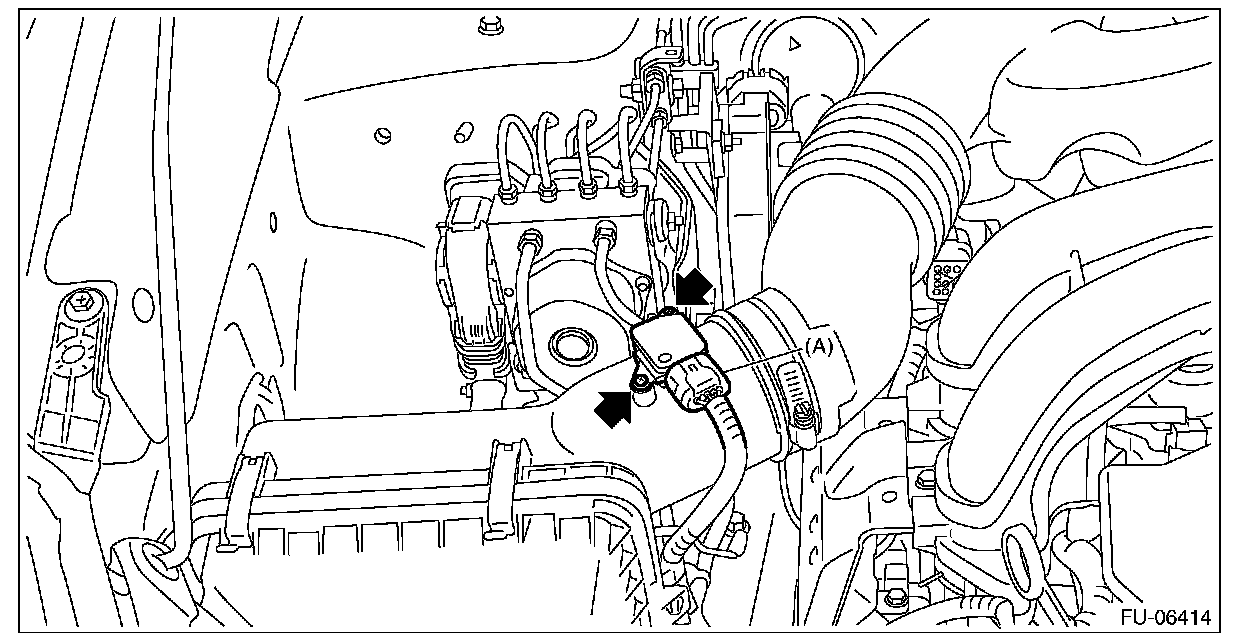 (A)

FU-06414