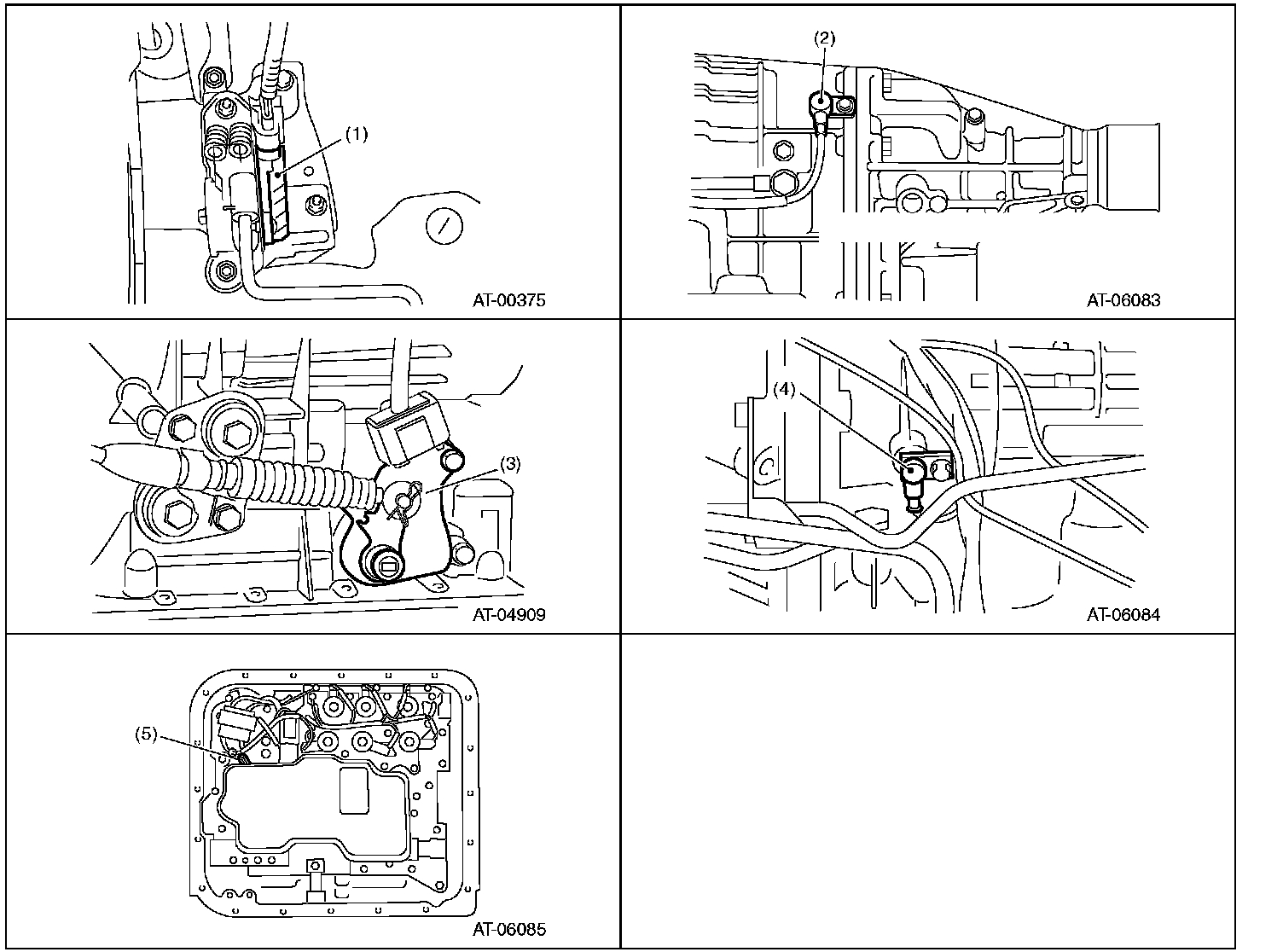 (1)

AT-00375

(2)

AT-06083

(3)

AT-04909

(4)

AT-06084

(5)

AT-06085