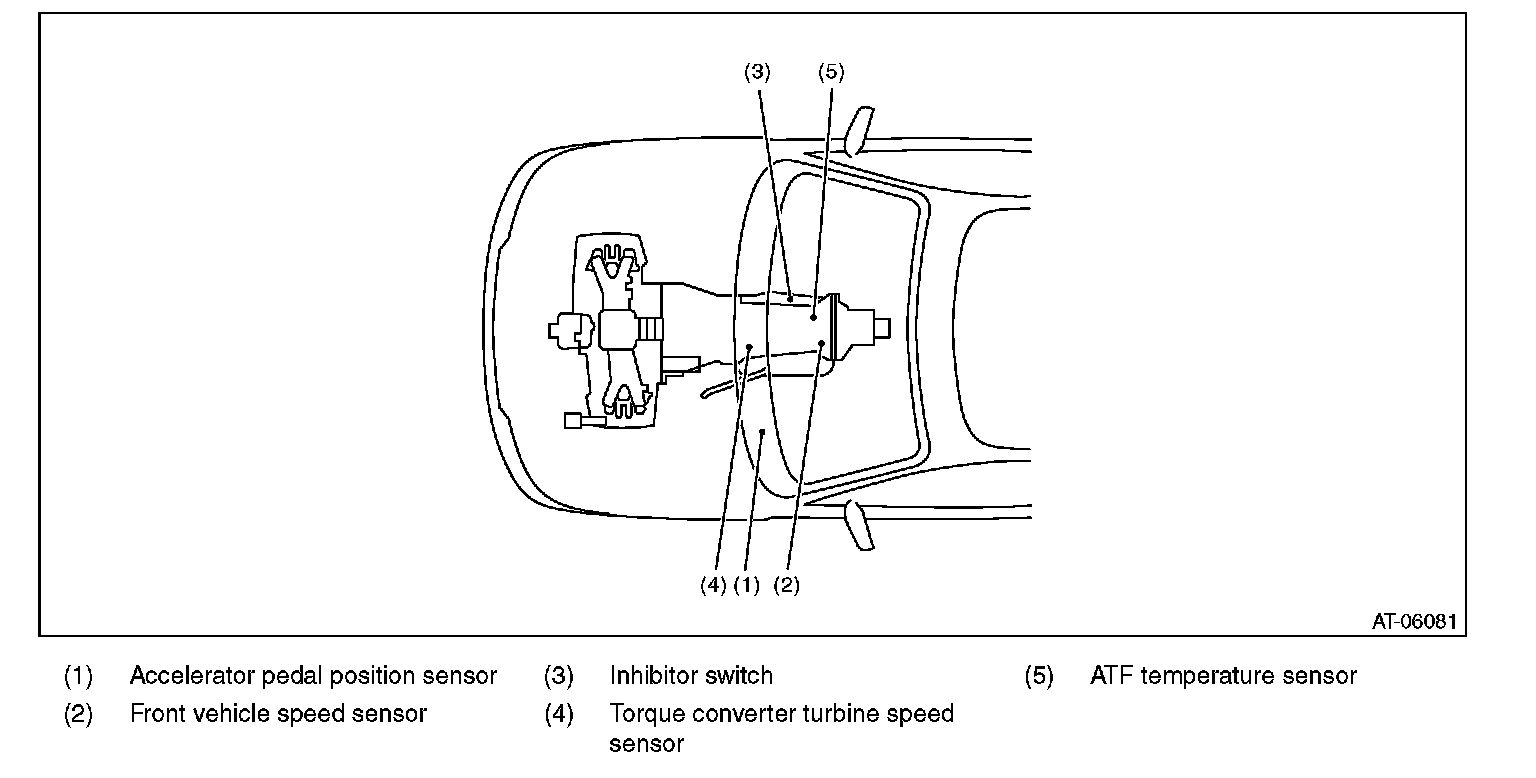 (3) (5)

(4) (1) (2)

AT-06081

(1) Accelerator pedal position sensor
(2) Front vehicle speed sensor

(3) Inhibitor switch
(4) Torque converter turbine speed sensor

(5) ATF temperature sensor