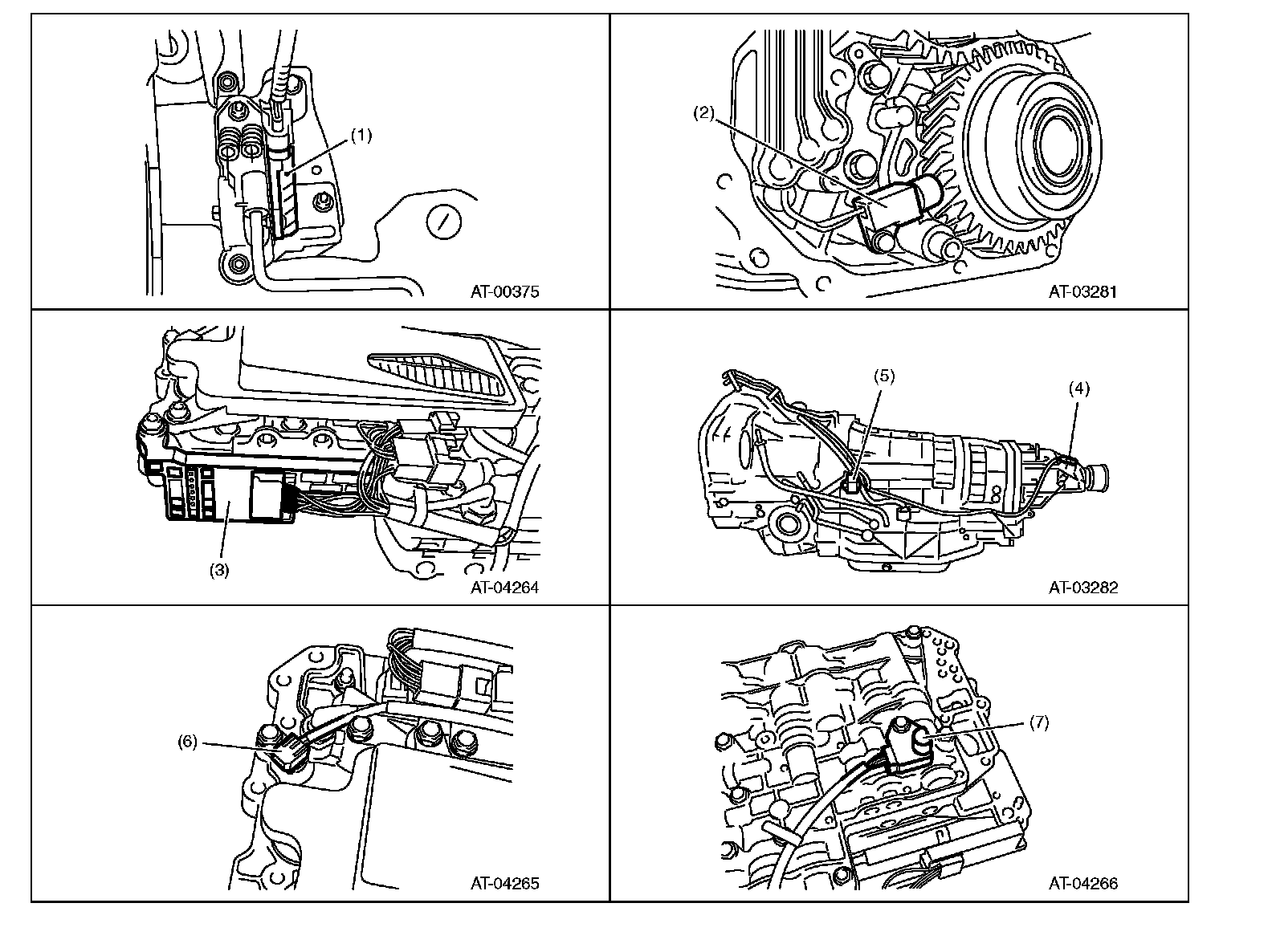 (1)
AT-00375

(2)
AT-03281

(3)
AT-04264

(5)
(4)
AT-03282

(6)
AT-04265

(7)
AT-04266