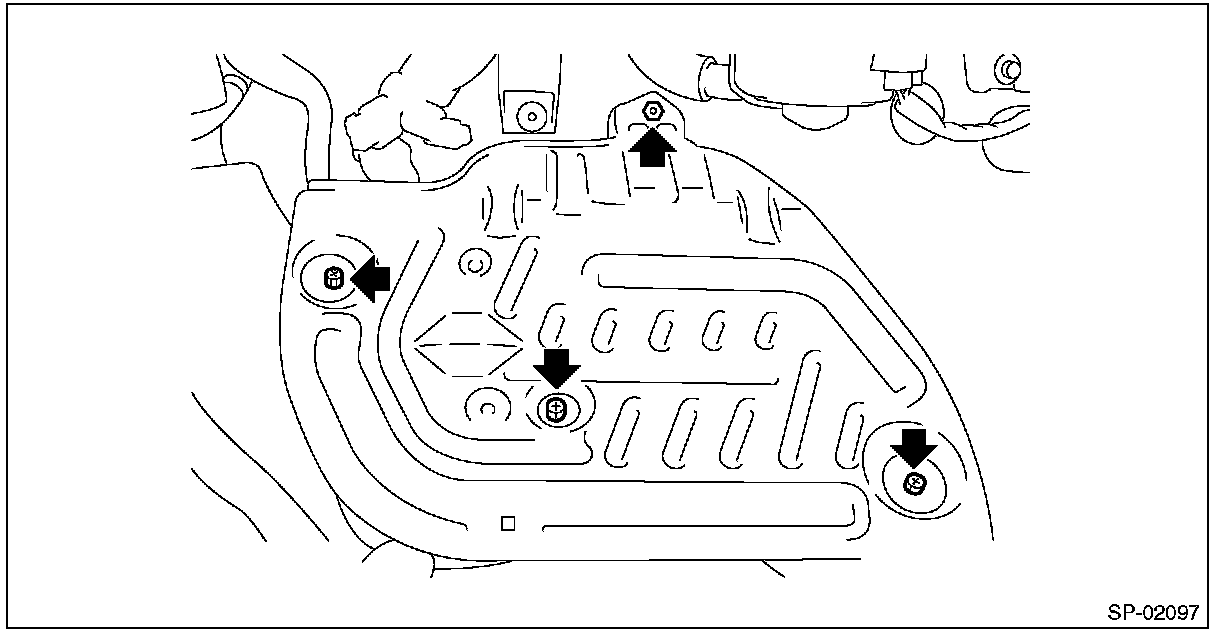 SP-02097