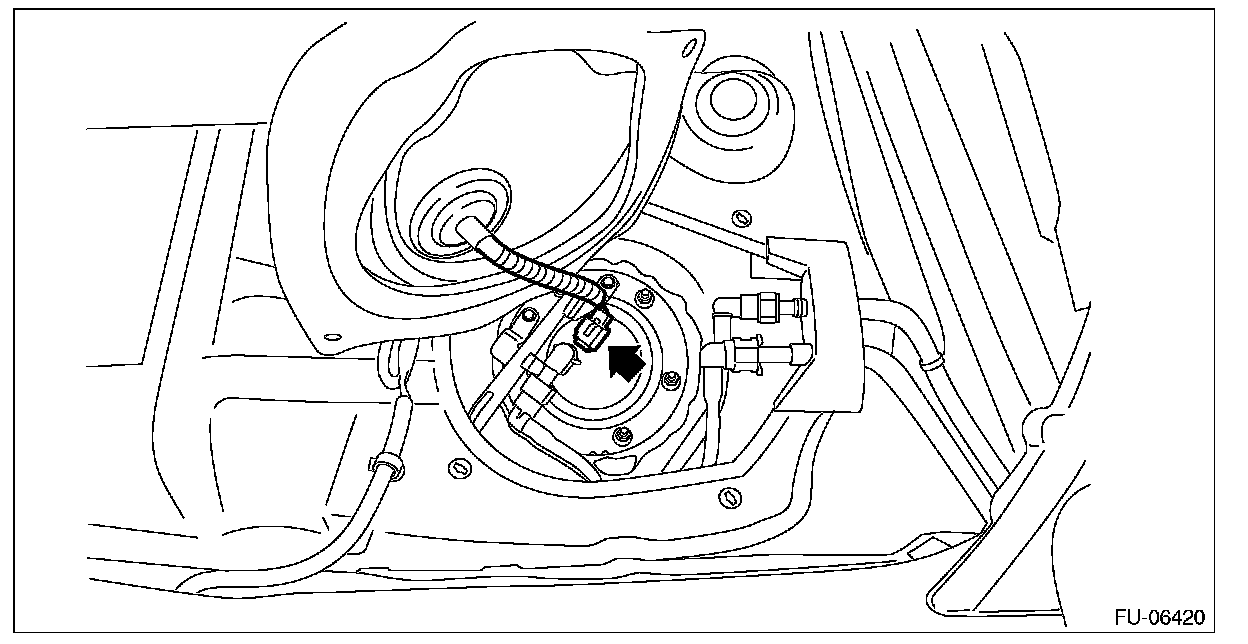 FU-06420