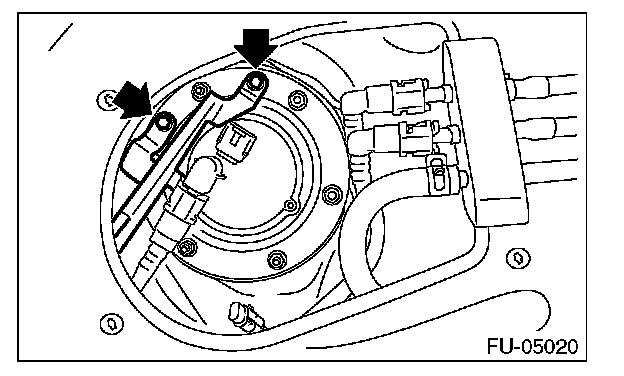 FU-05020