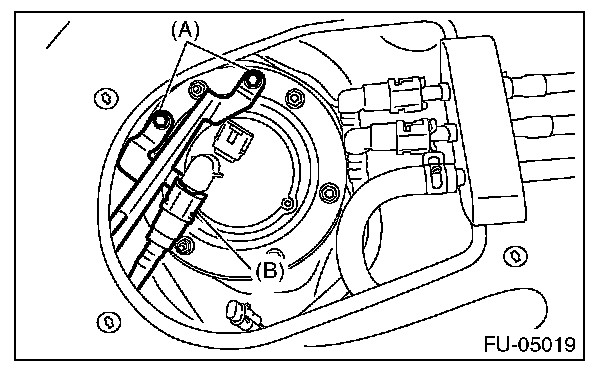 (A)
(B)
FU-05019