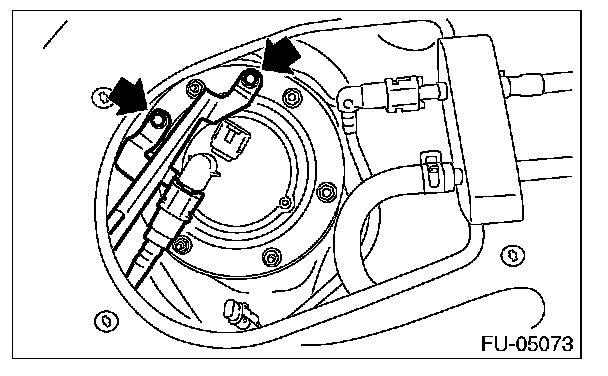 FU-05073