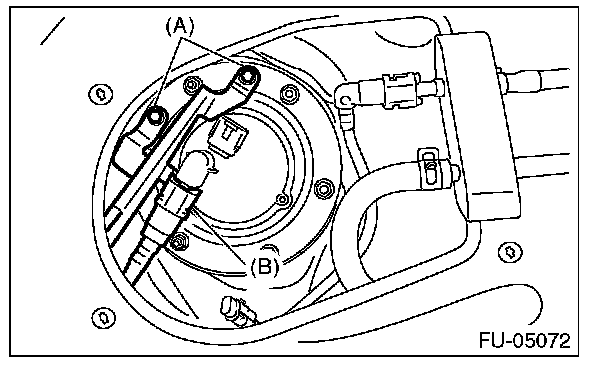 (A)
(B)
FU-05072