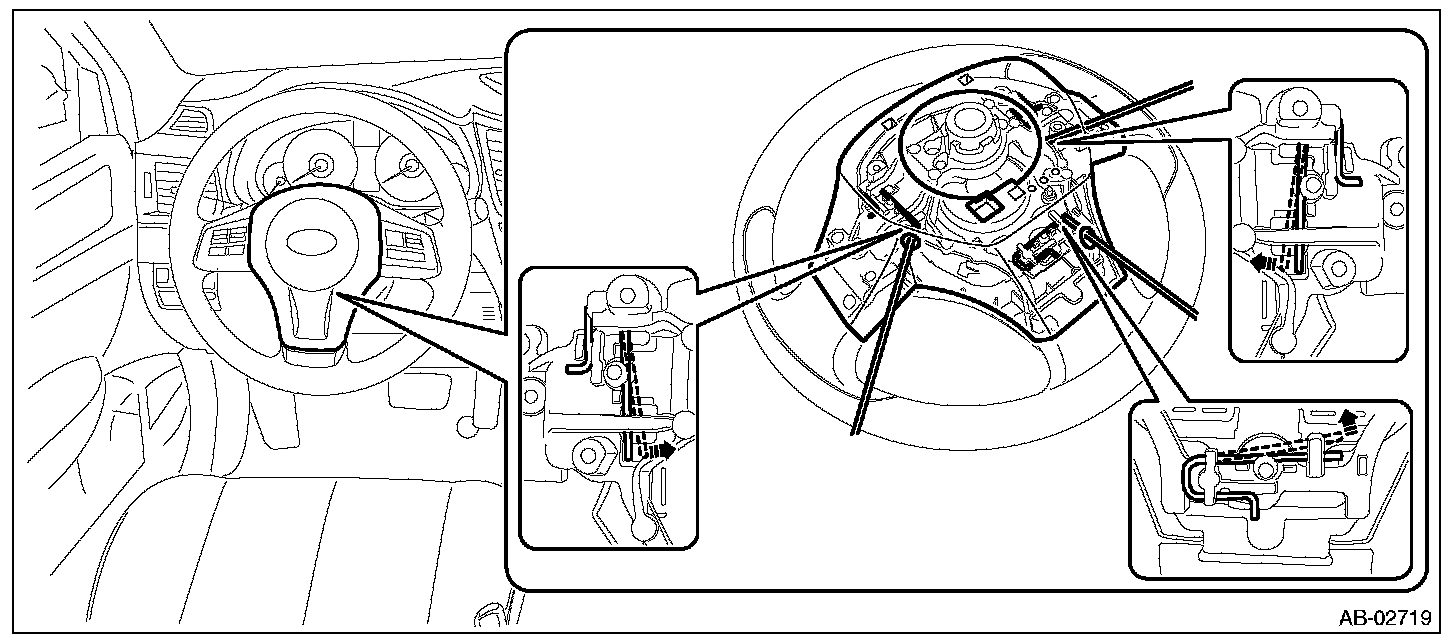 AB-02719