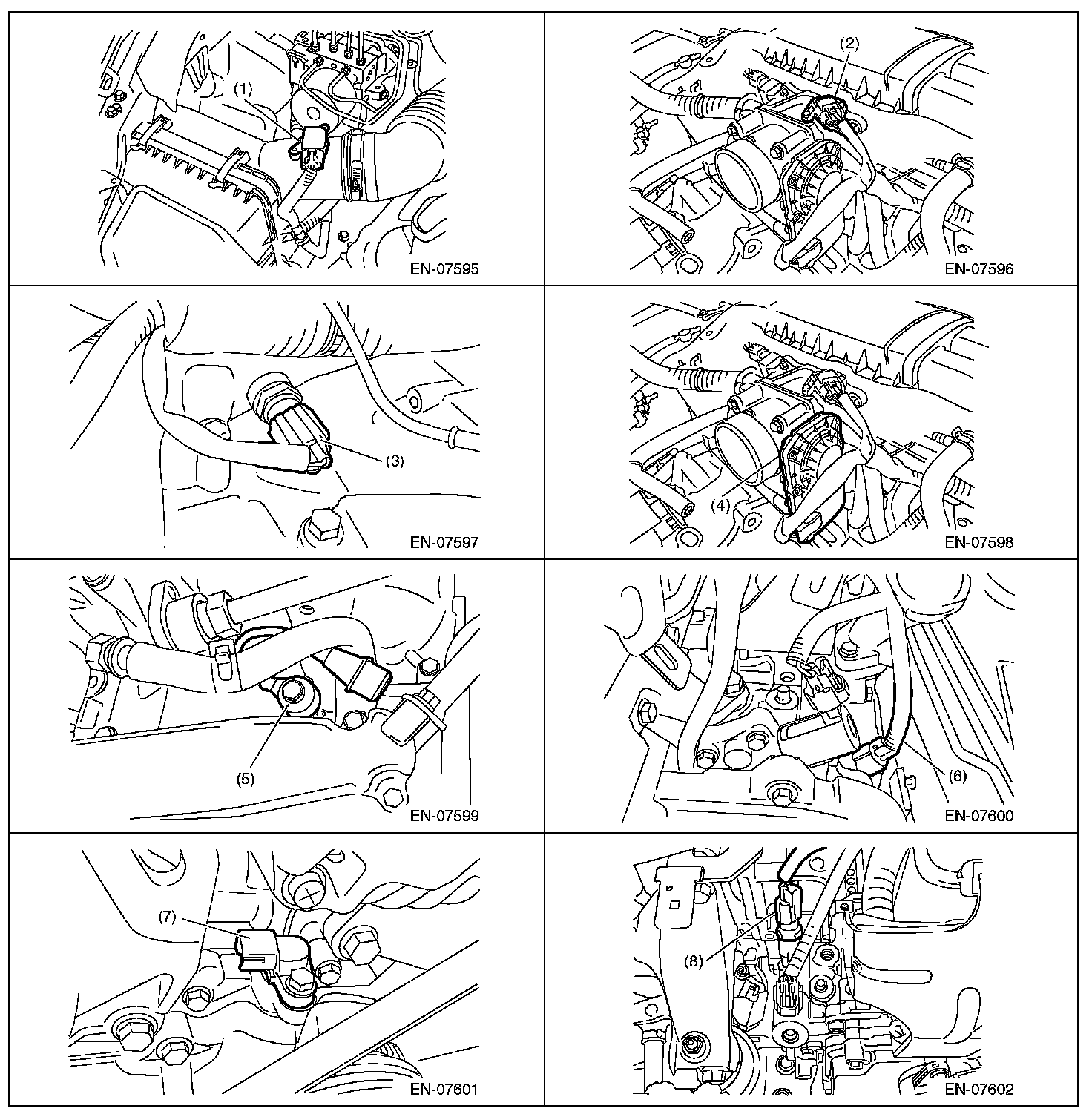 (1)

EN-07595

(2)

EN-07596

(3)

EN-07597

(4)

EN-07598

(5)

EN-07599

(6)

EN-07600

(7)

EN-07601

(8)

EN-07602