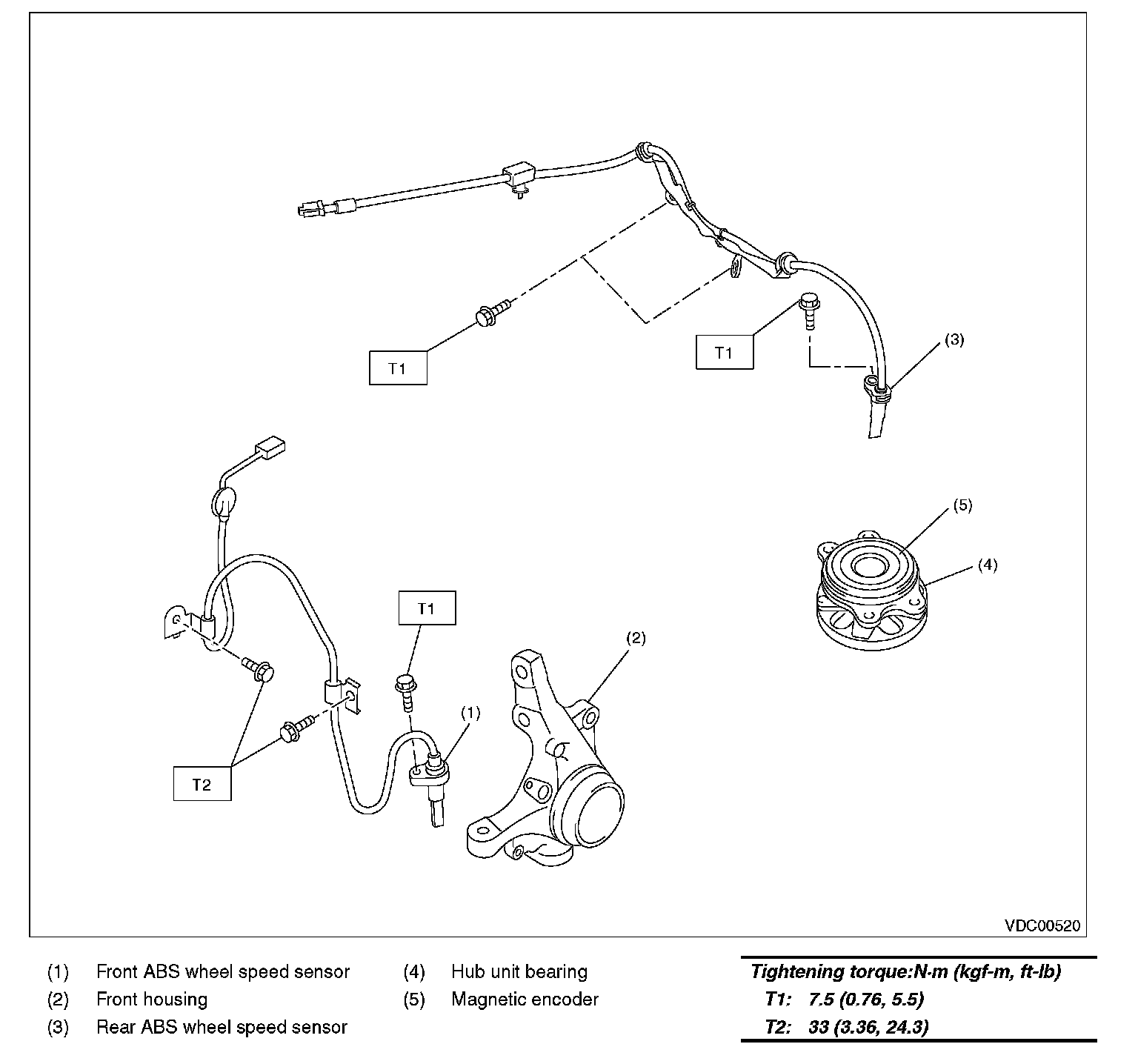 T1

T1

(3)

(5)

(4)

T1

(2)

(1)

T2

VDC00520

(1) Front ABS wheel speed sensor
(2) Front housing
(3) Rear ABS wheel speed sensor
(4) Hub unit bearing
(5) Magnetic encoder

Tightening torque:N·m (kgf-m, ft-lb)
T1: 7.5 (0.76, 5.5)
T2: 33 (3.36, 24.3)