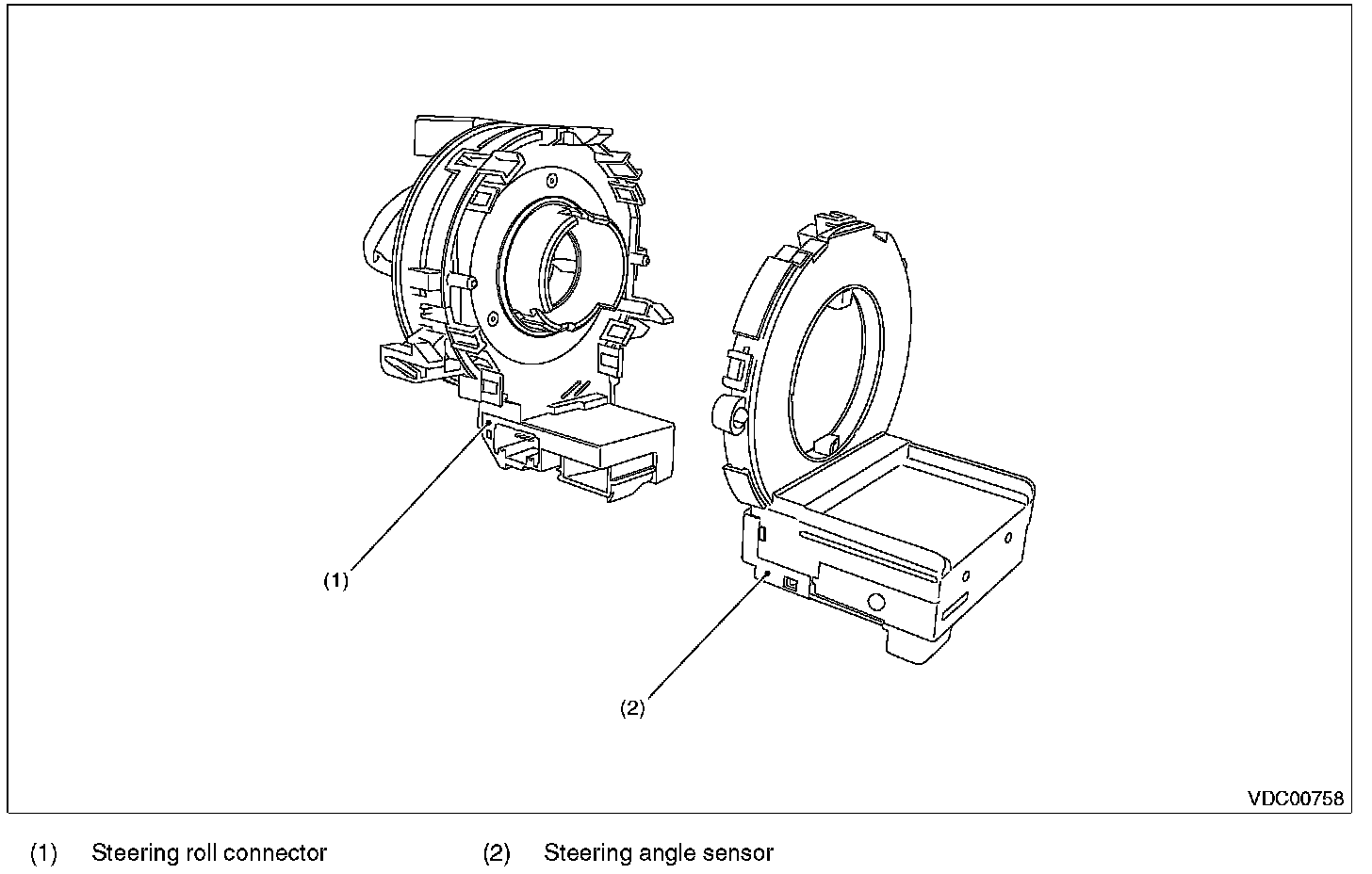 (1)

(2)

VDC00758

(1) Steering roll connector

(2) Steering angle sensor