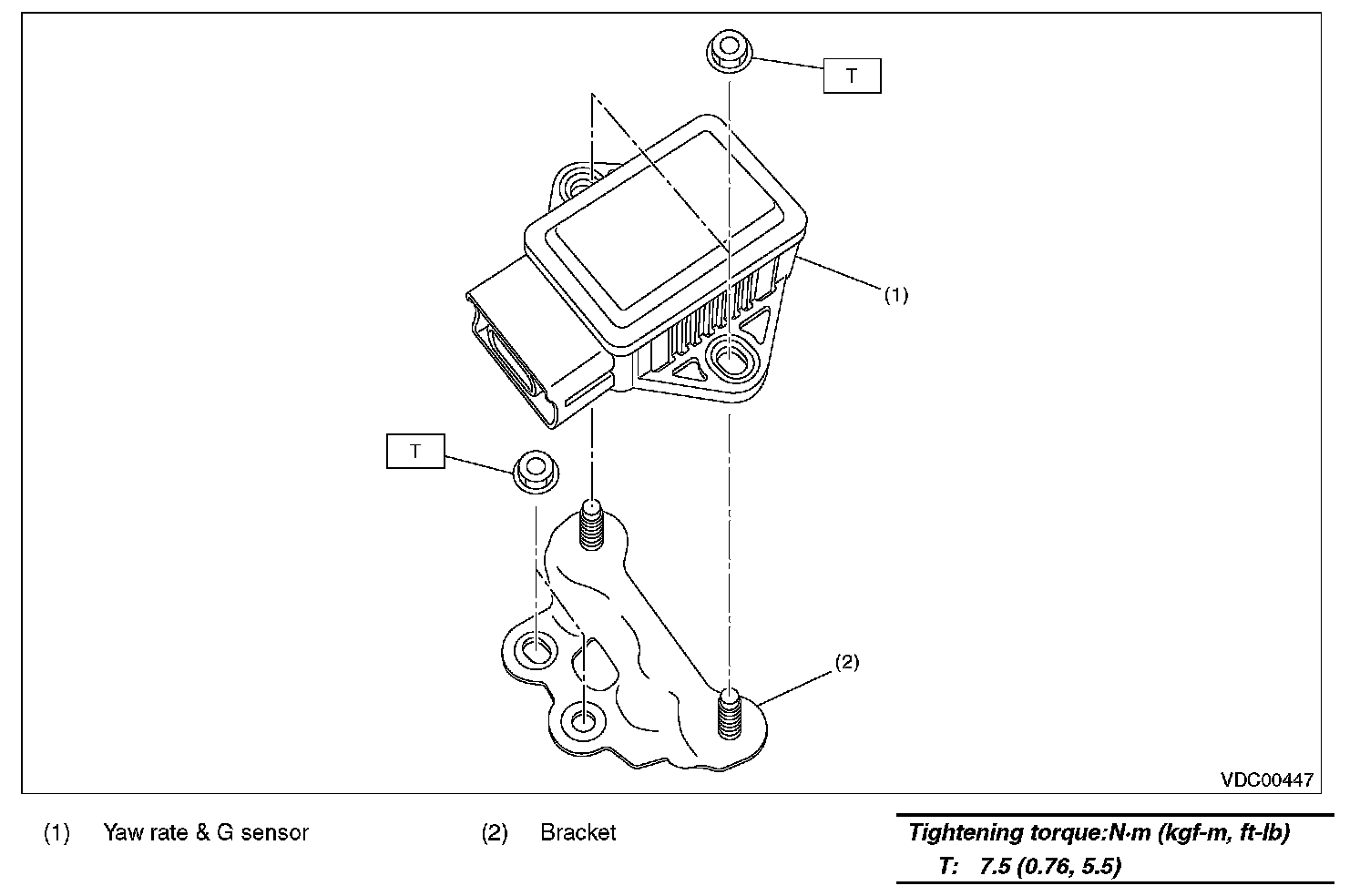 T

(1)

T

(2)

VDC00447

(1) Yaw rate & G sensor

(2) Bracket

Tightening torque:N·m (kgf-m, ft-lb)
T: 7.5 (0.76, 5.5)