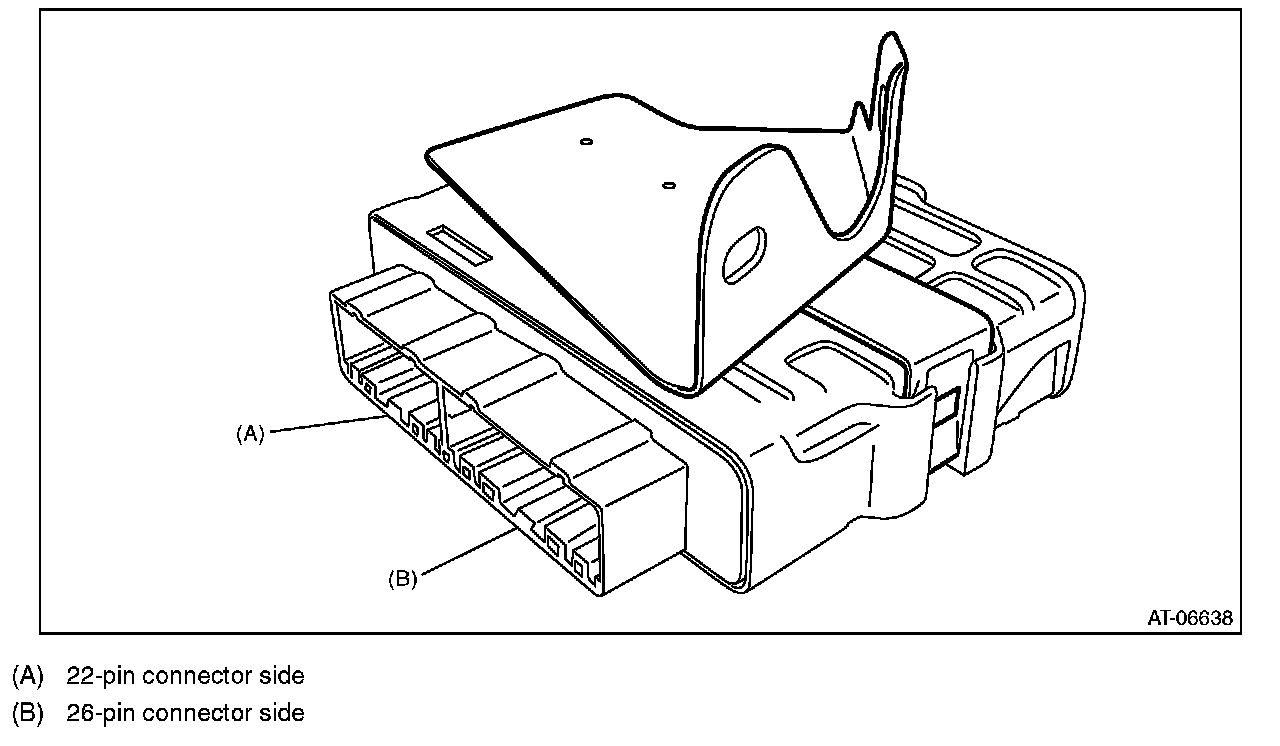 (A)

(B)

AT-06638

(A) 22-pin connector side
(B) 26-pin connector side