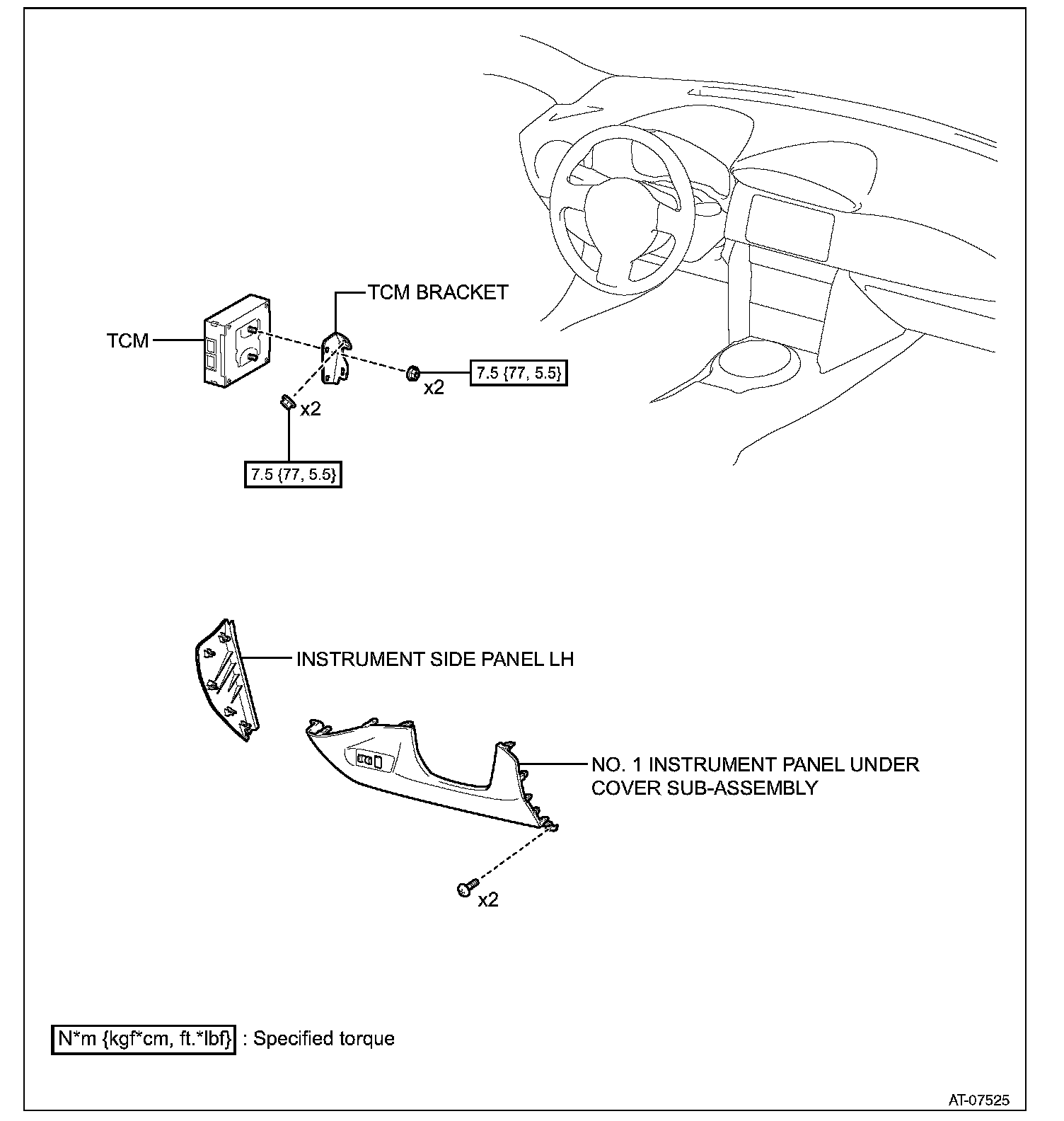 TCM BRACKET

TCM

x2

7.5 {77, 5.5}

x2

7.5 {77, 5.5}

INSTRUMENT SIDE PANEL LH

NO. 1 INSTRUMENT PANEL UNDER COVER SUB-ASSEMBLY

x2

N*m {kgf*cm, ft.*lbf} : Specified torque

AT-07525