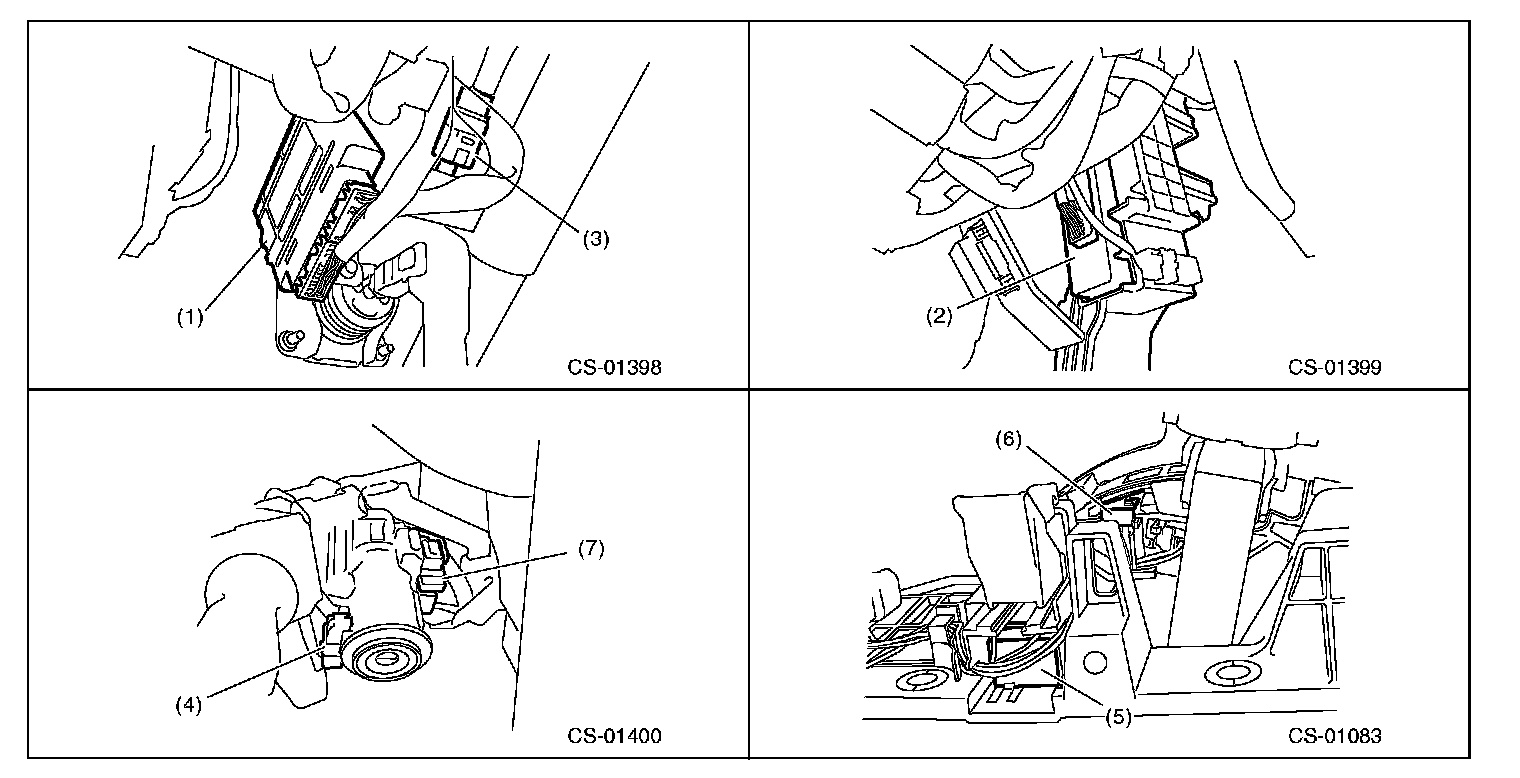 (3)
(1)
CS-01398

(2)
CS-01399

(7)
(4)
CS-01400

(6)
(5)
CS-01083