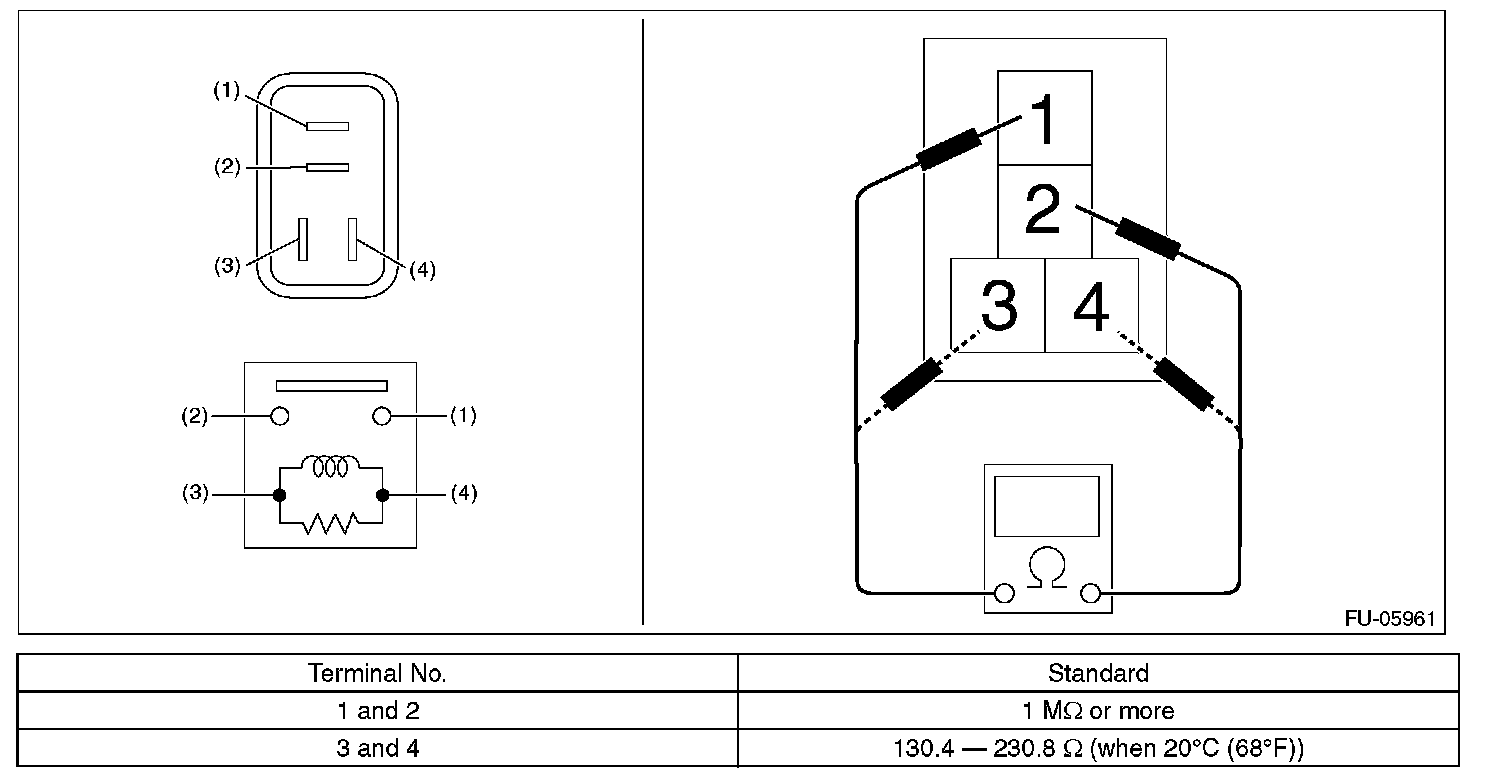 (1)
(2)
(3)
(4)

(2)
(1)
(3)
(4)

1
2
3
4

Ω

FU-05961

| Terminal No. | Standard |
|---|---|
| 1 and 2 | 1 MΩ or more |
| 3 and 4 | 130.4 — 230.8 Ω (when 20°C (68°F)) |