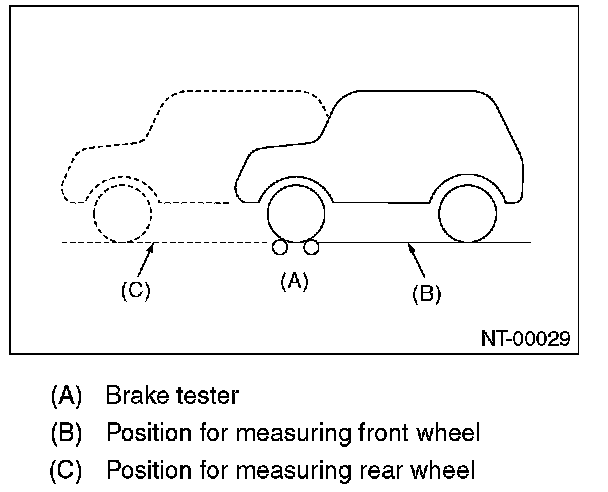 (C)
(A)
(B)
NT-00029

(A) Brake tester
(B) Position for measuring front wheel
(C) Position for measuring rear wheel