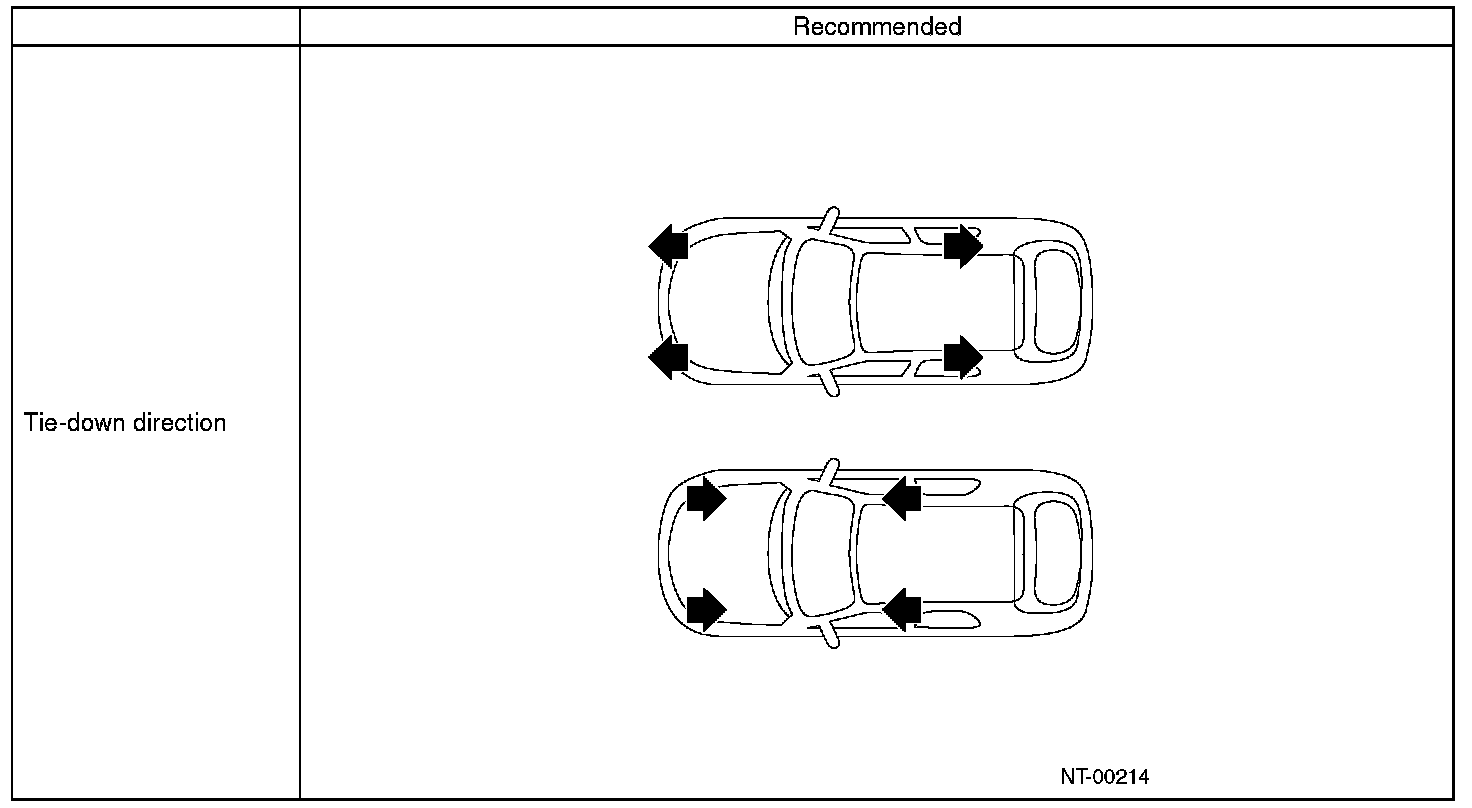 | | Recommended |
|---|---|
| Tie-down direction | NT-00214 |