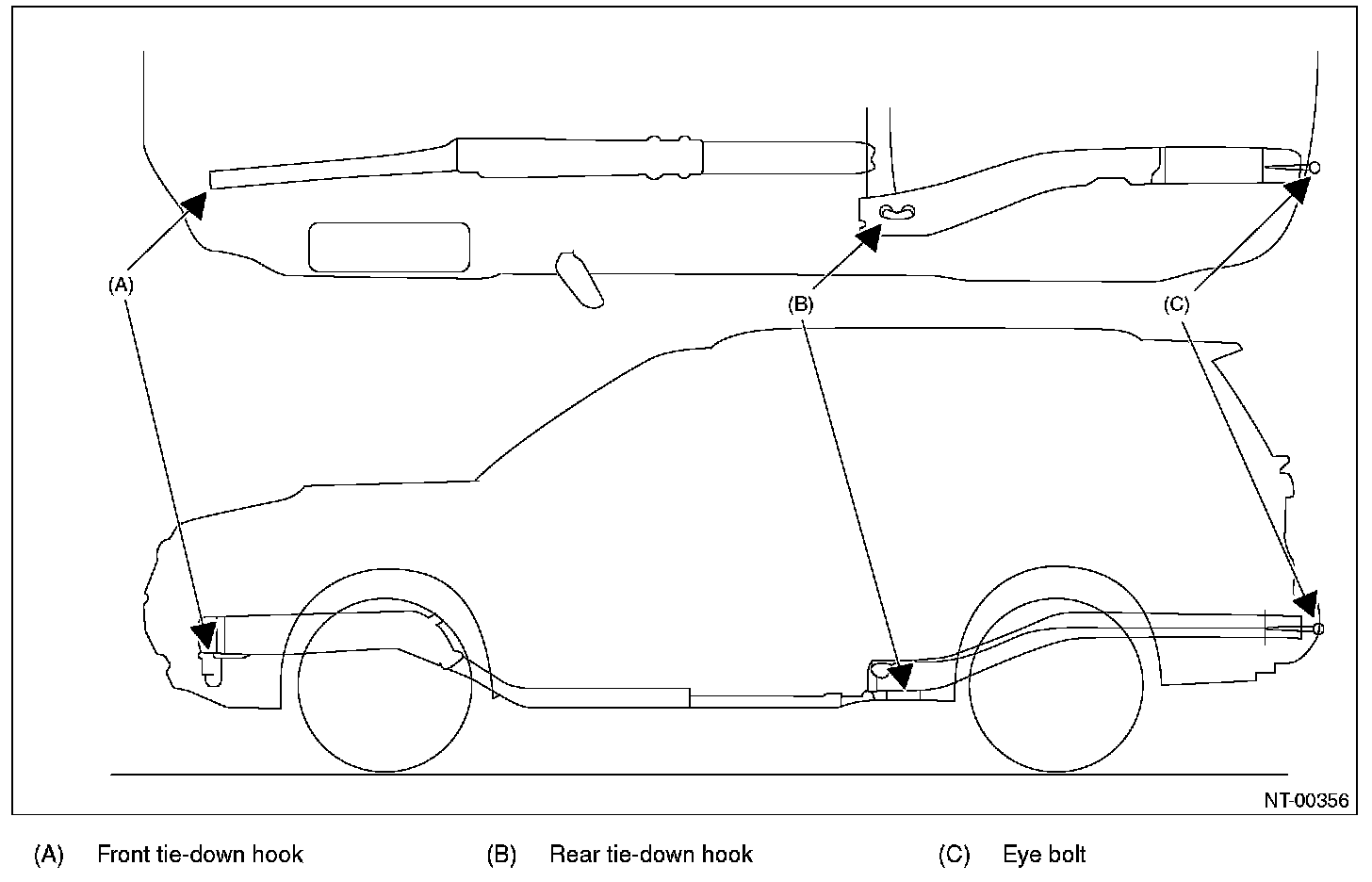 (A)

(B)

(C)

NT-00356

(A) Front tie-down hook

(B) Rear tie-down hook

(C) Eye bolt