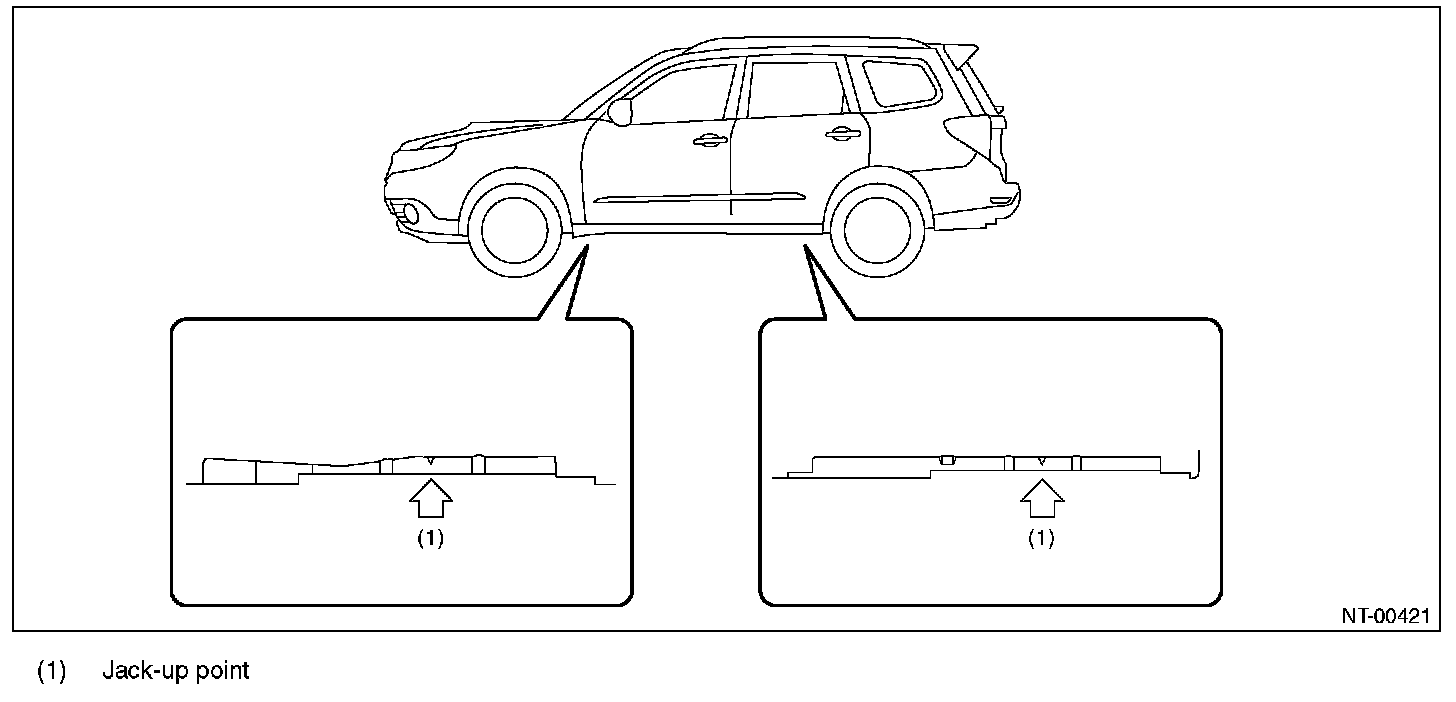 (1)

(1)

NT-00421

(1) Jack-up point