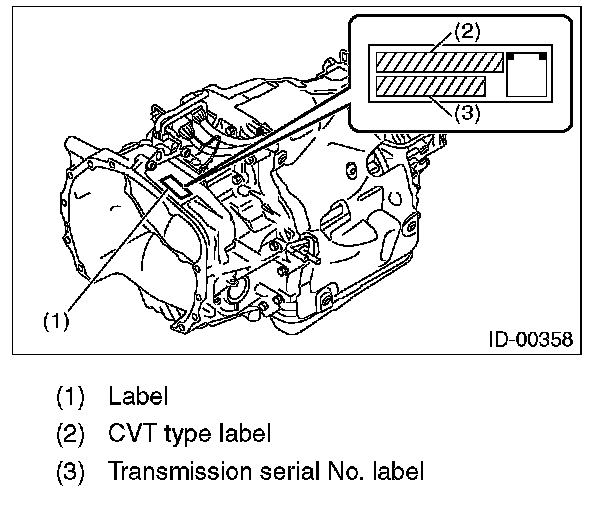 (2)

(3)

(1)

ID-00358

(1) Label

(2) CVT type label

(3) Transmission serial No. label