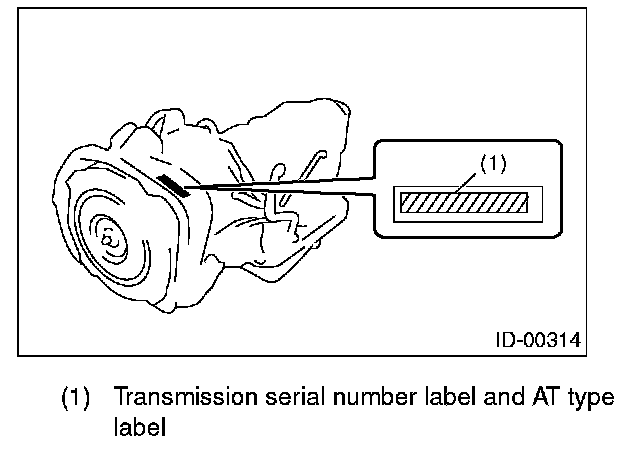 (1)

ID-00314

(1) Transmission serial number label and AT type label