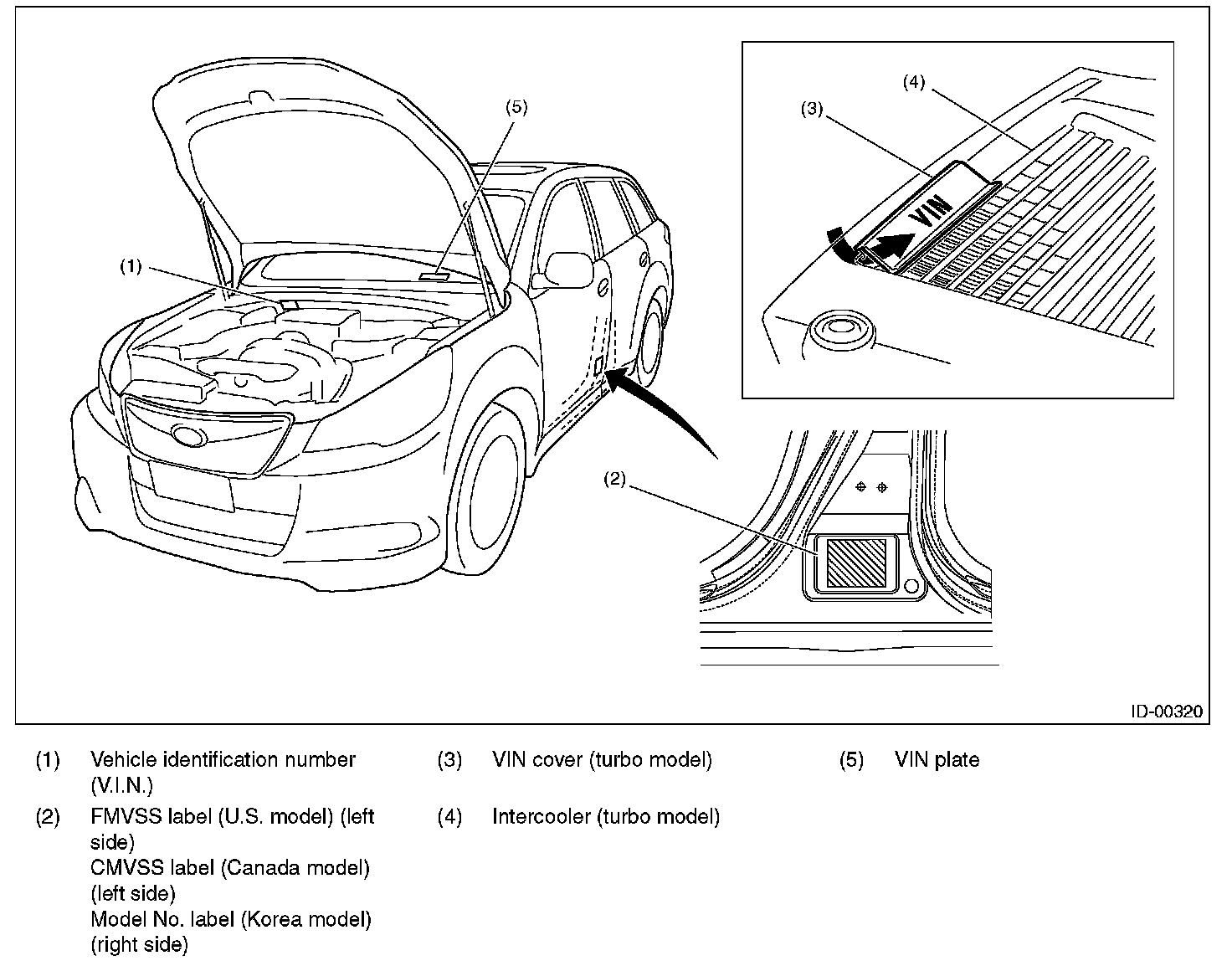 (5)

(1)

(4)

(3)

VIN

(2)

ID-00320

(1) Vehicle identification number (V.I.N.)

(2) FMVSS label (U.S. model) (left side)
CMVSS label (Canada model) (left side)
Model No. label (Korea model) (right side)

(3) VIN cover (turbo model)

(4) Intercooler (turbo model)

(5) VIN plate