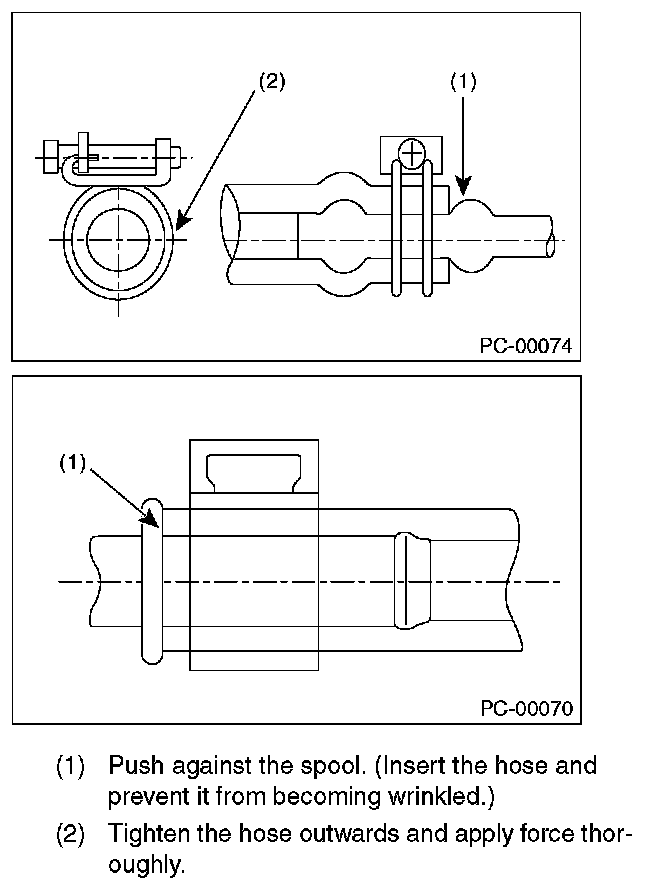 (2)

(1)

PC-00074

(1)

PC-00070

(1) Push against the spool. (Insert the hose and prevent it from becoming wrinkled.)

(2) Tighten the hose outwards and apply force thoroughly.