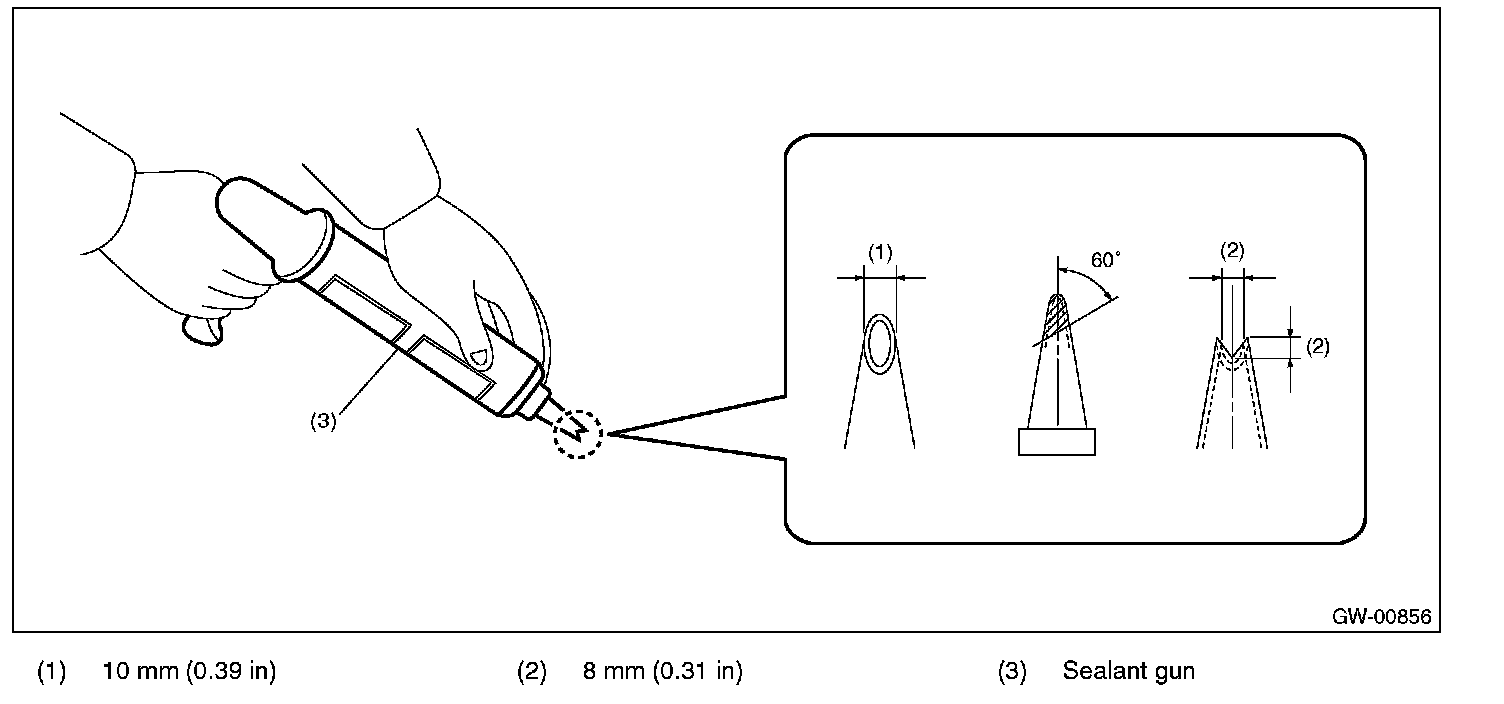 (3)

(1)

60°

(2)

(2)

GW-00856

(1) 10 mm (0.39 in)

(2) 8 mm (0.31 in)

(3) Sealant gun