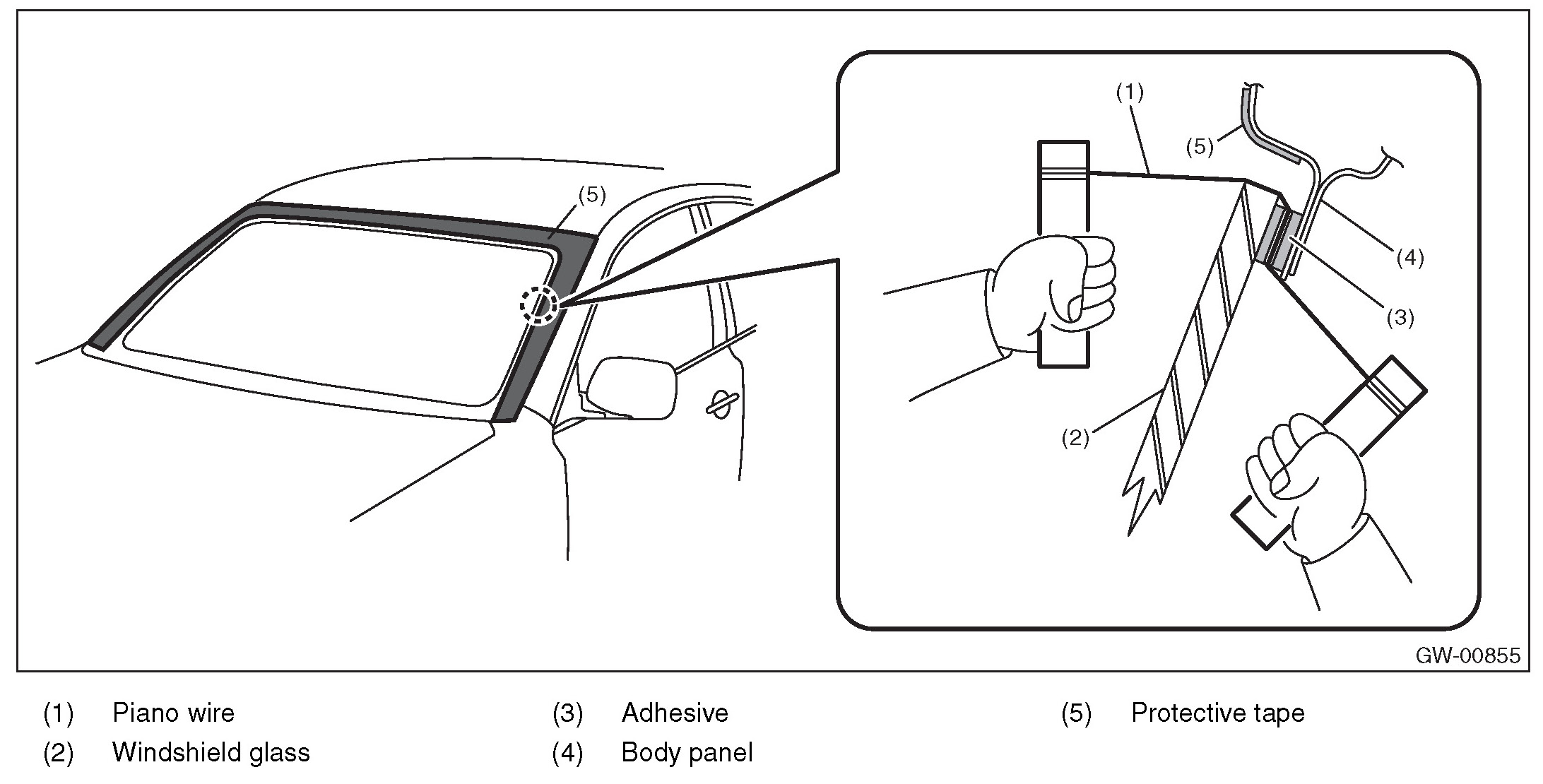 (5)

(1)

(5)

(4)

(3)

(2)

GW-00855

(1) Piano wire
(2) Windshield glass
(3) Adhesive
(4) Body panel
(5) Protective tape