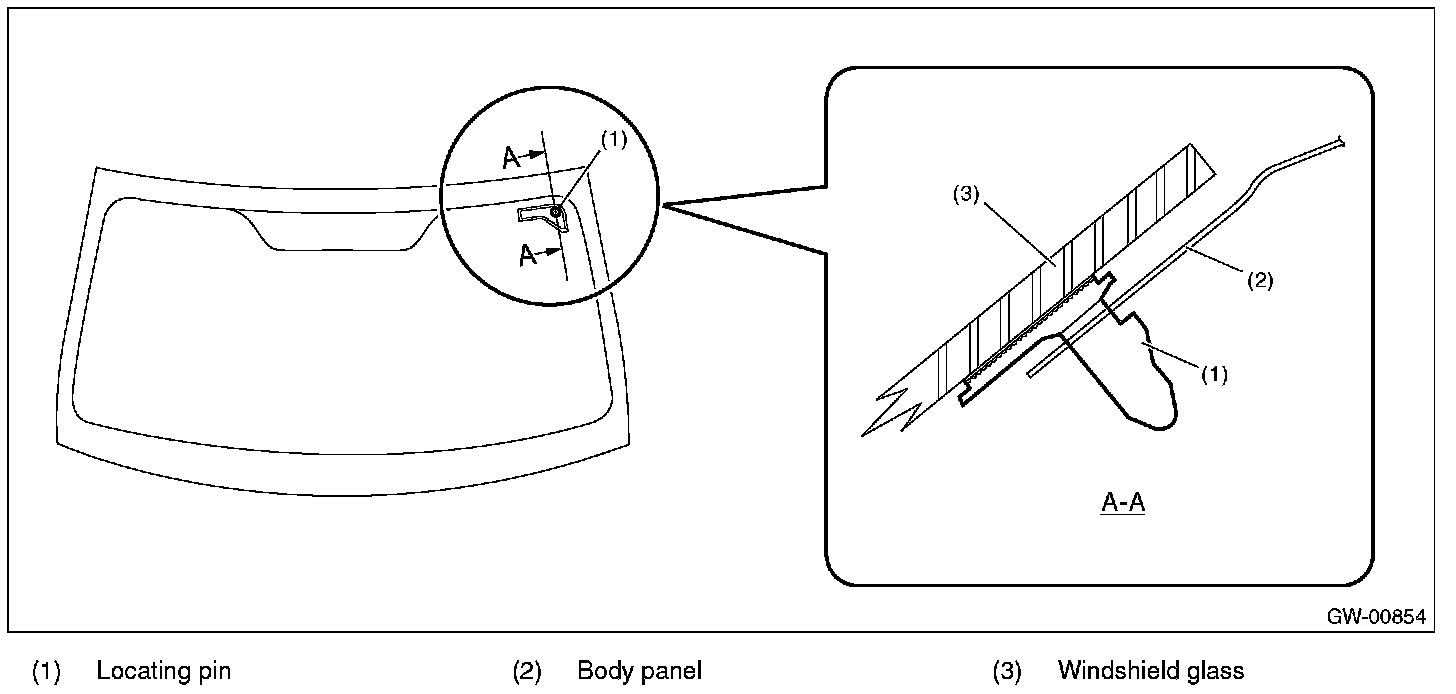 A
(1)
A
(3)
(2)
(1)
A-A
GW-00854

(1) Locating pin
(2) Body panel
(3) Windshield glass