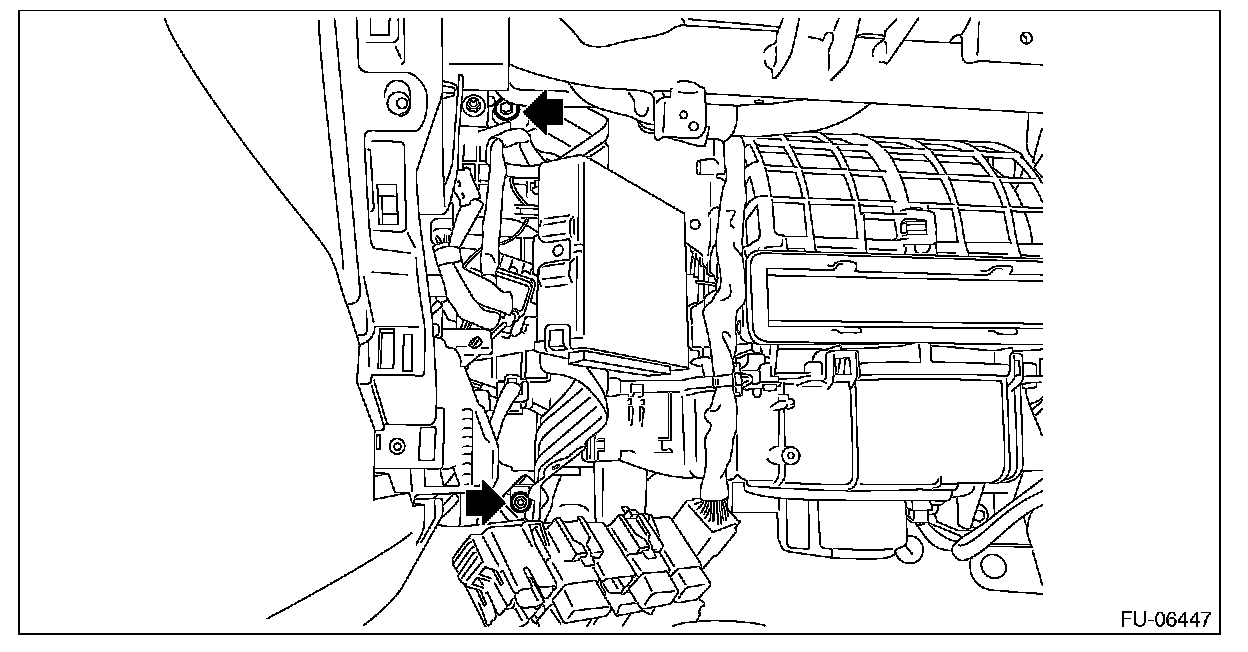 FU-06447