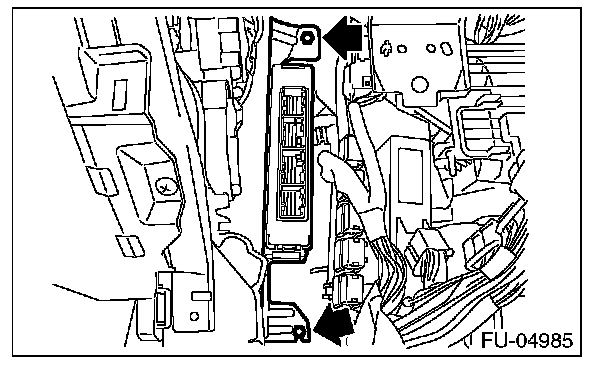 FU-04985