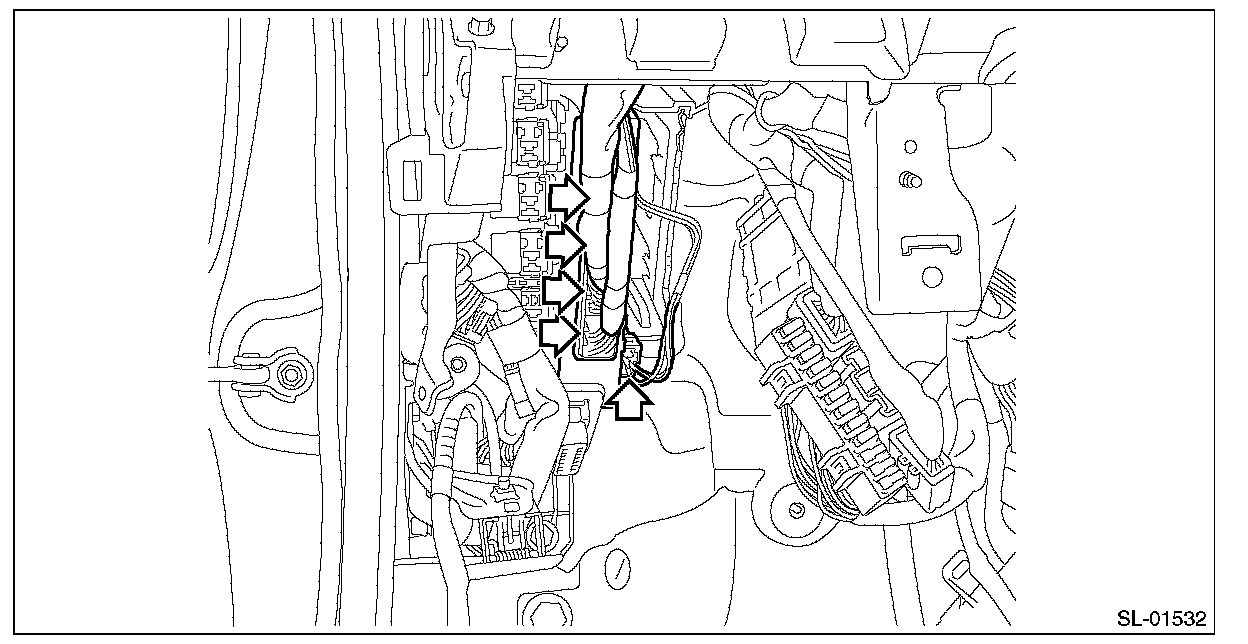 SL-01532