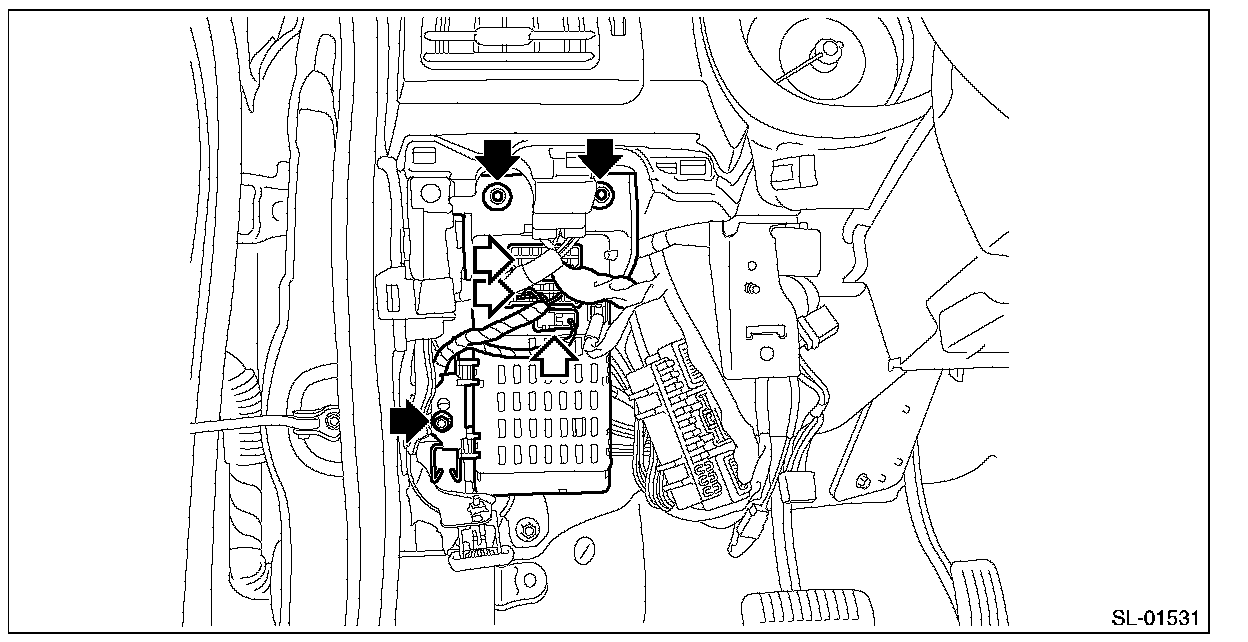 SL-01531