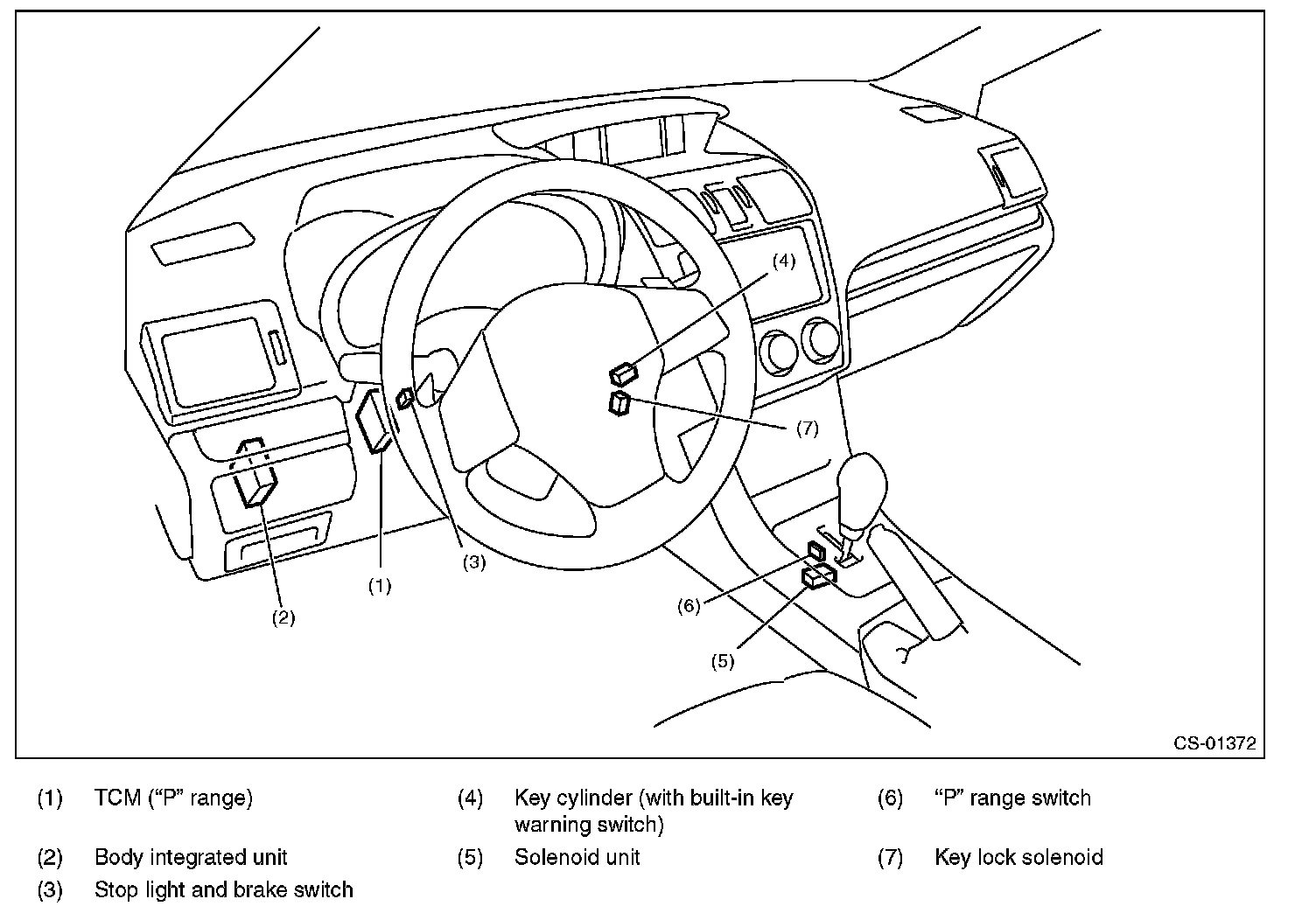 (4)

(7)

(3)

(1)

(2)

(6)

(5)

CS-01372

(1) TCM (“P” range)
(2) Body integrated unit
(3) Stop light and brake switch
(4) Key cylinder (with built-in key warning switch)
(5) Solenoid unit
(6) “P” range switch
(7) Key lock solenoid